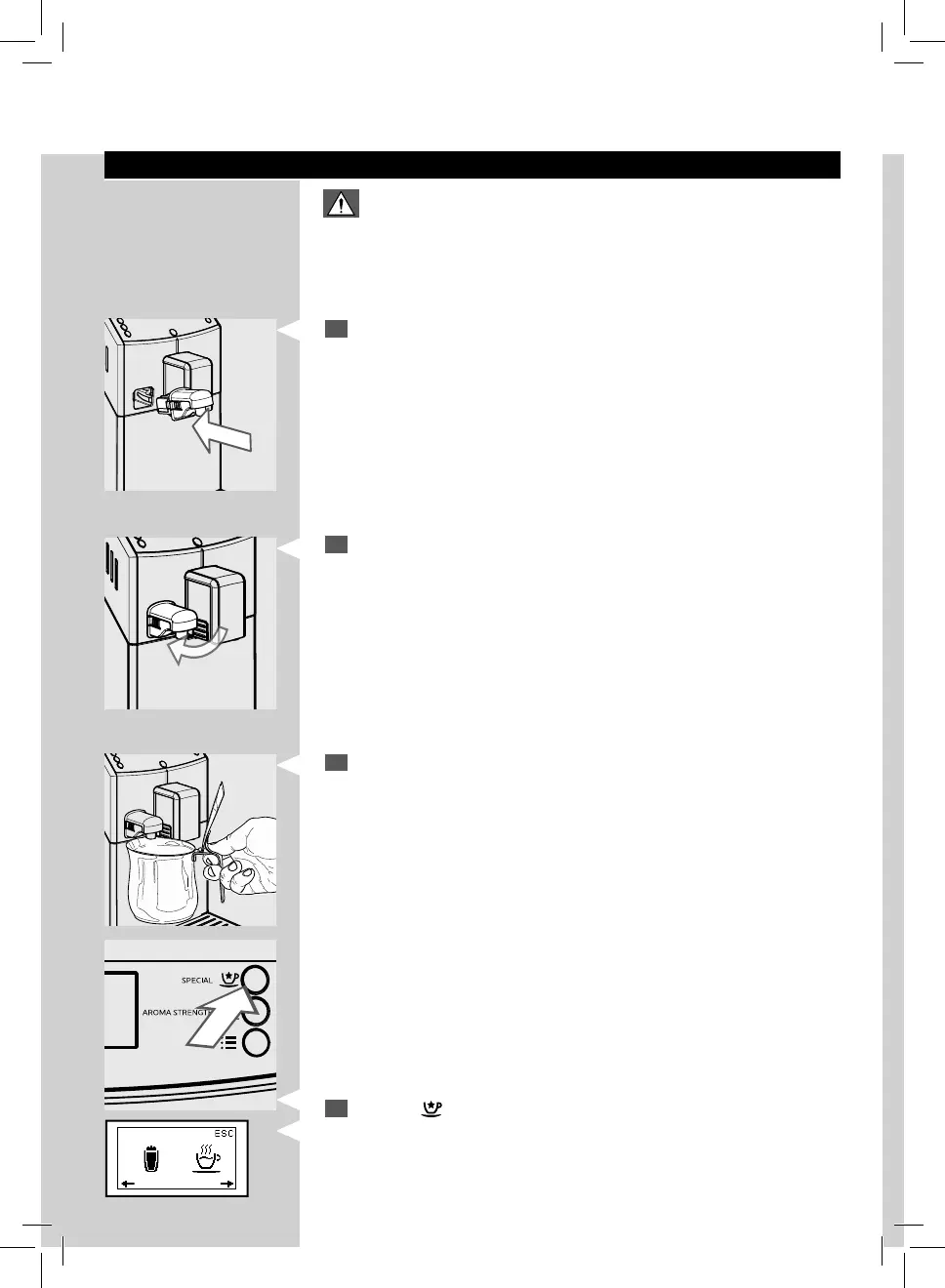 SPECIAL

AROMA STRENGTH

ESC