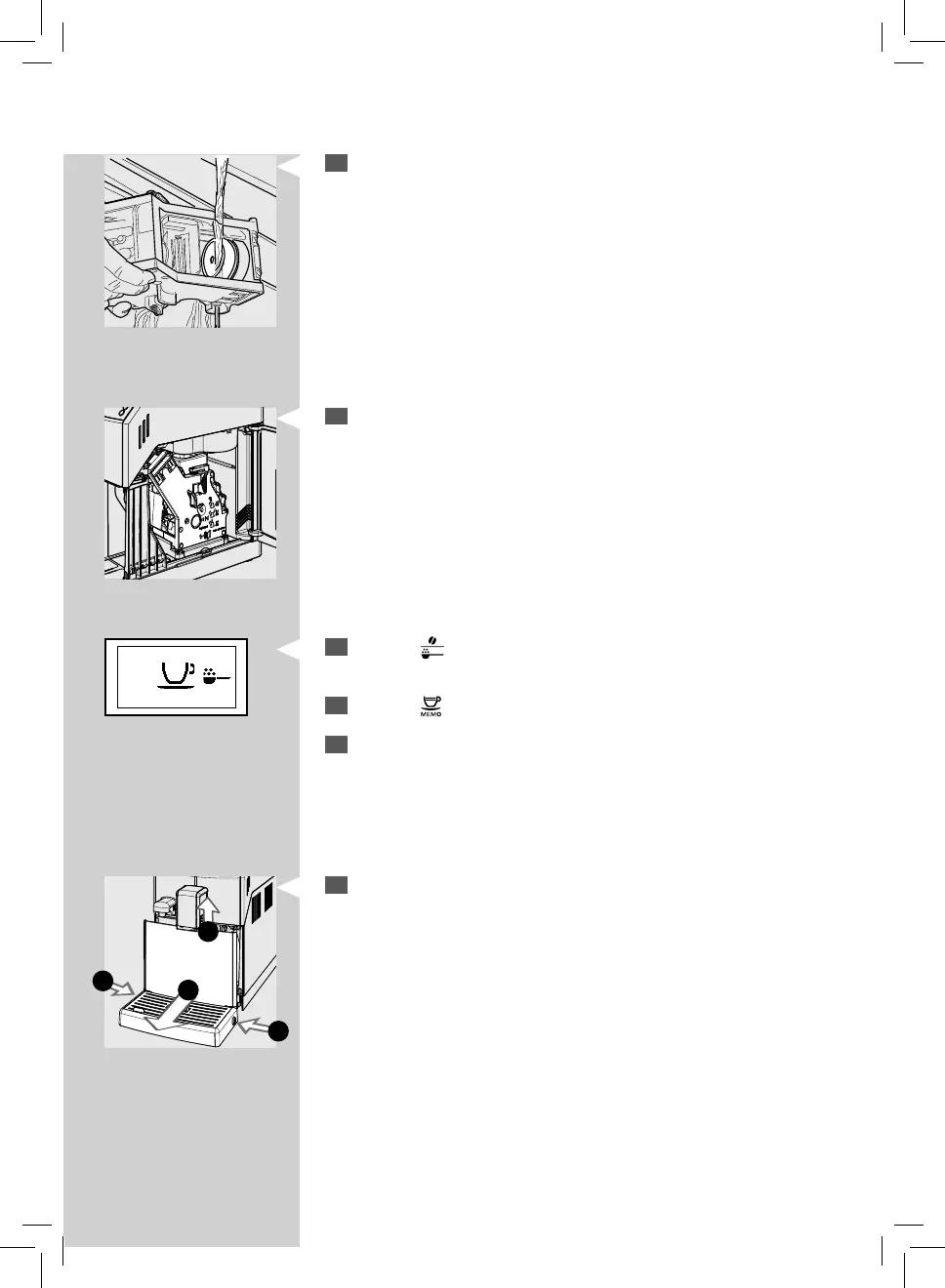 MEMO