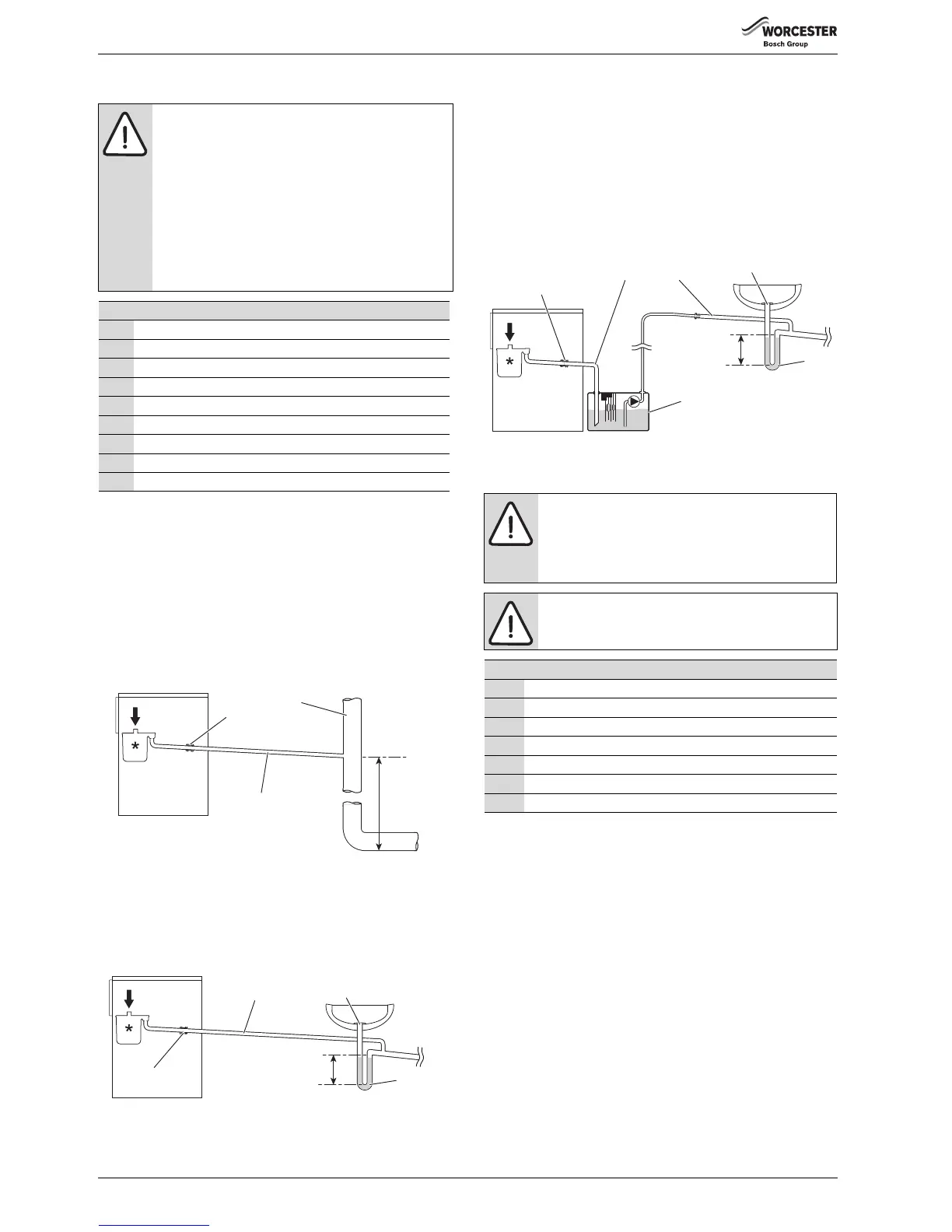 WORCESTER
Bosch Group

*

*

*