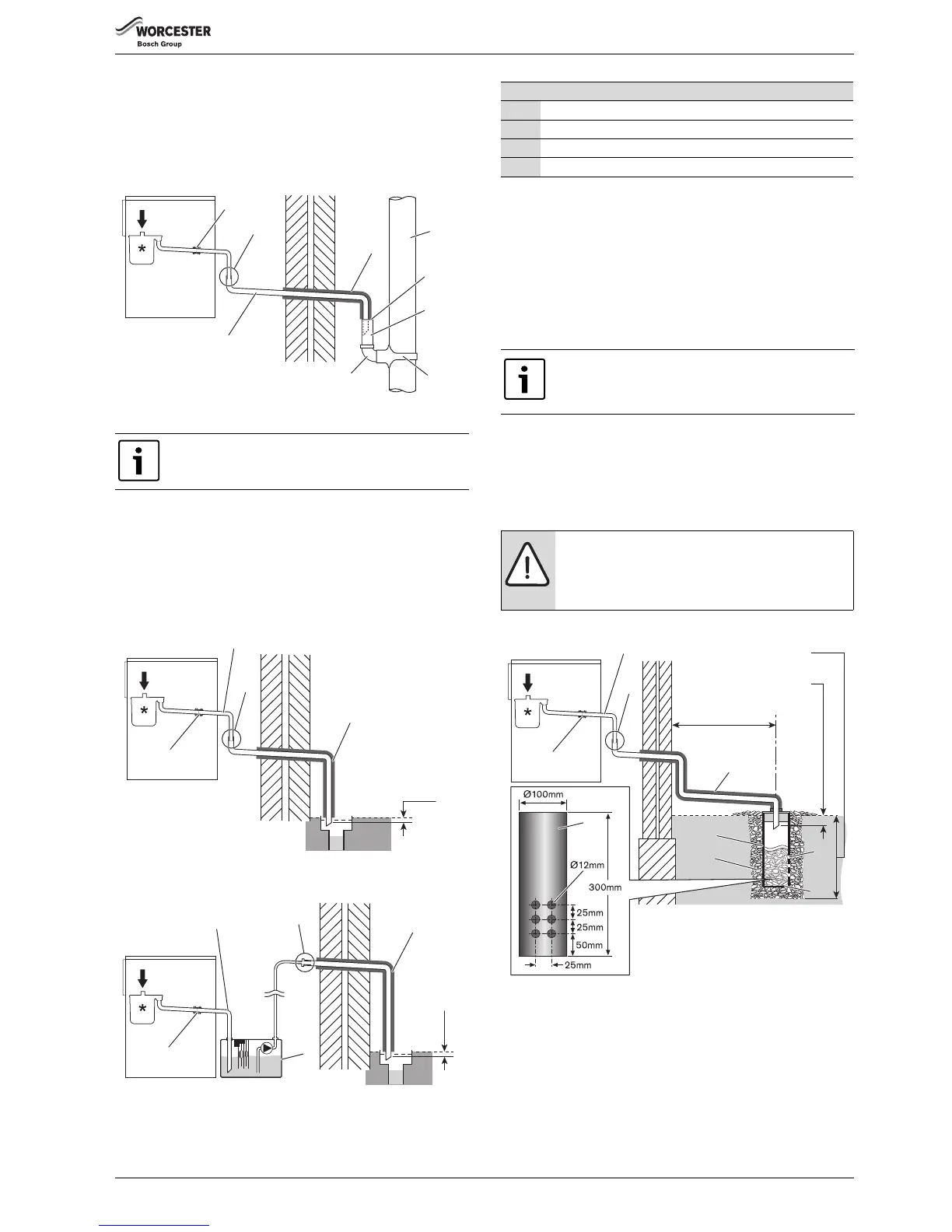 WORCESTER
Bosch Group

Ø100mm
Ø12mm
300mm
25mm
25mm
50mm
25mm