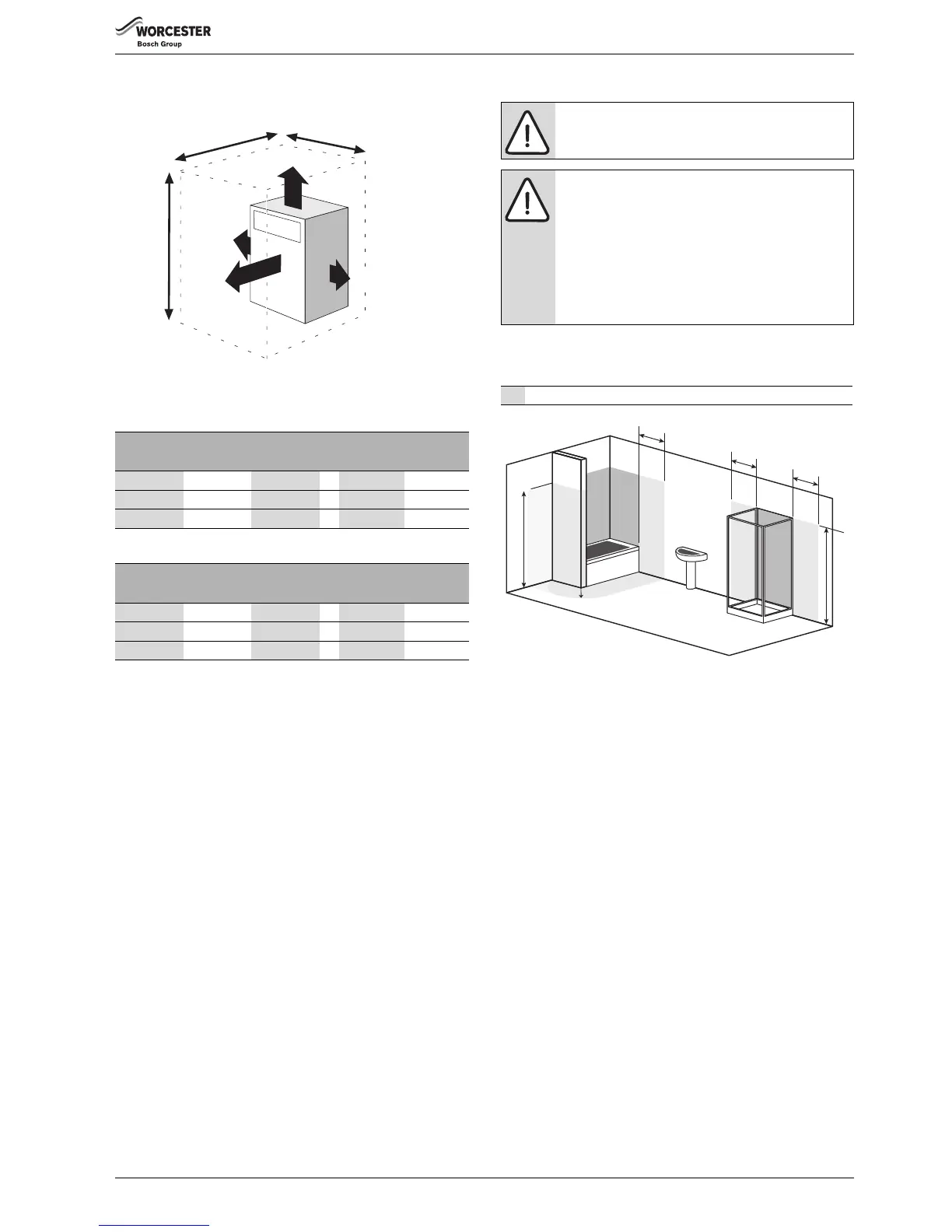 WORCESTER
Bosch Group