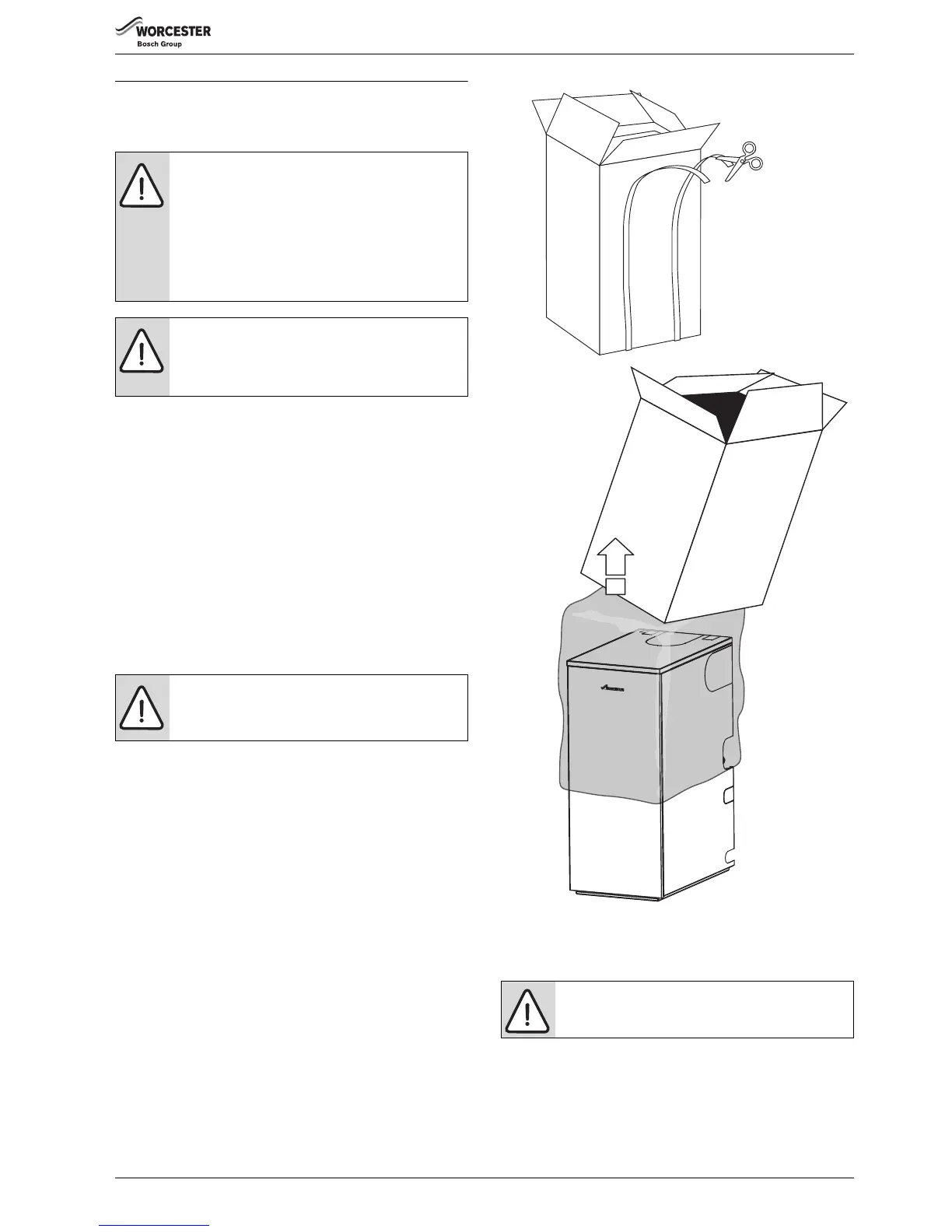 WORCESTER
Bosch Group