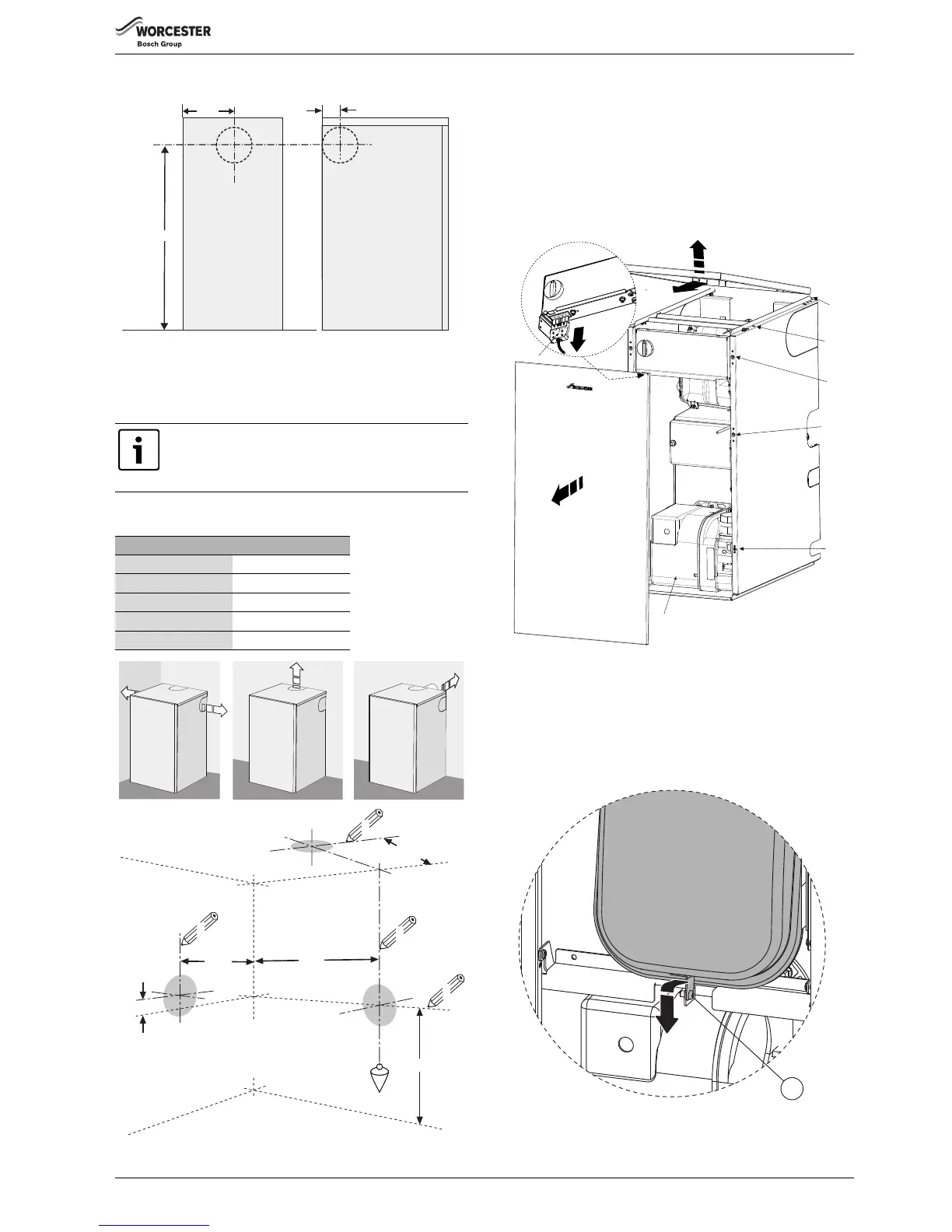 WORCESTER
Bosch Group