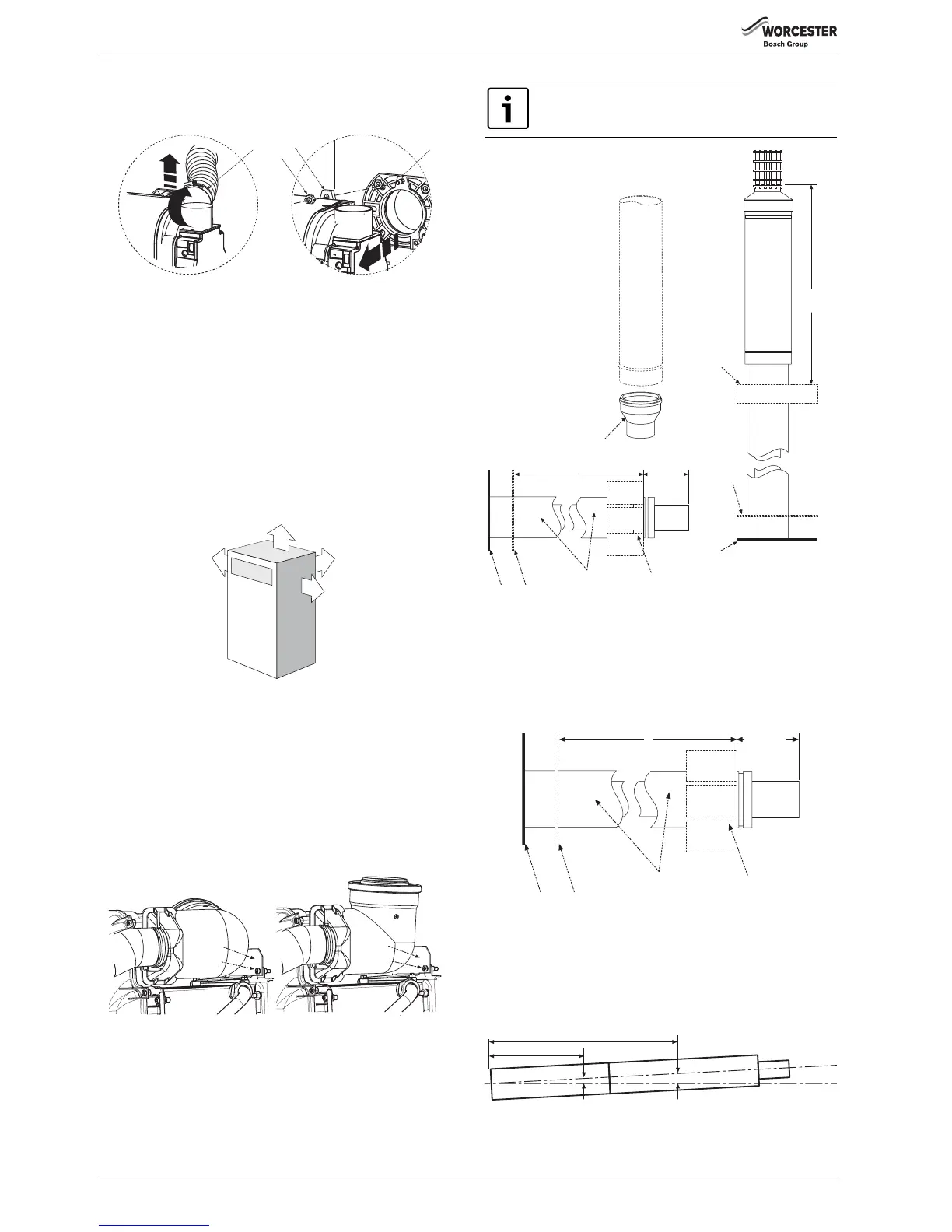 WORCESTER
Bosch Group