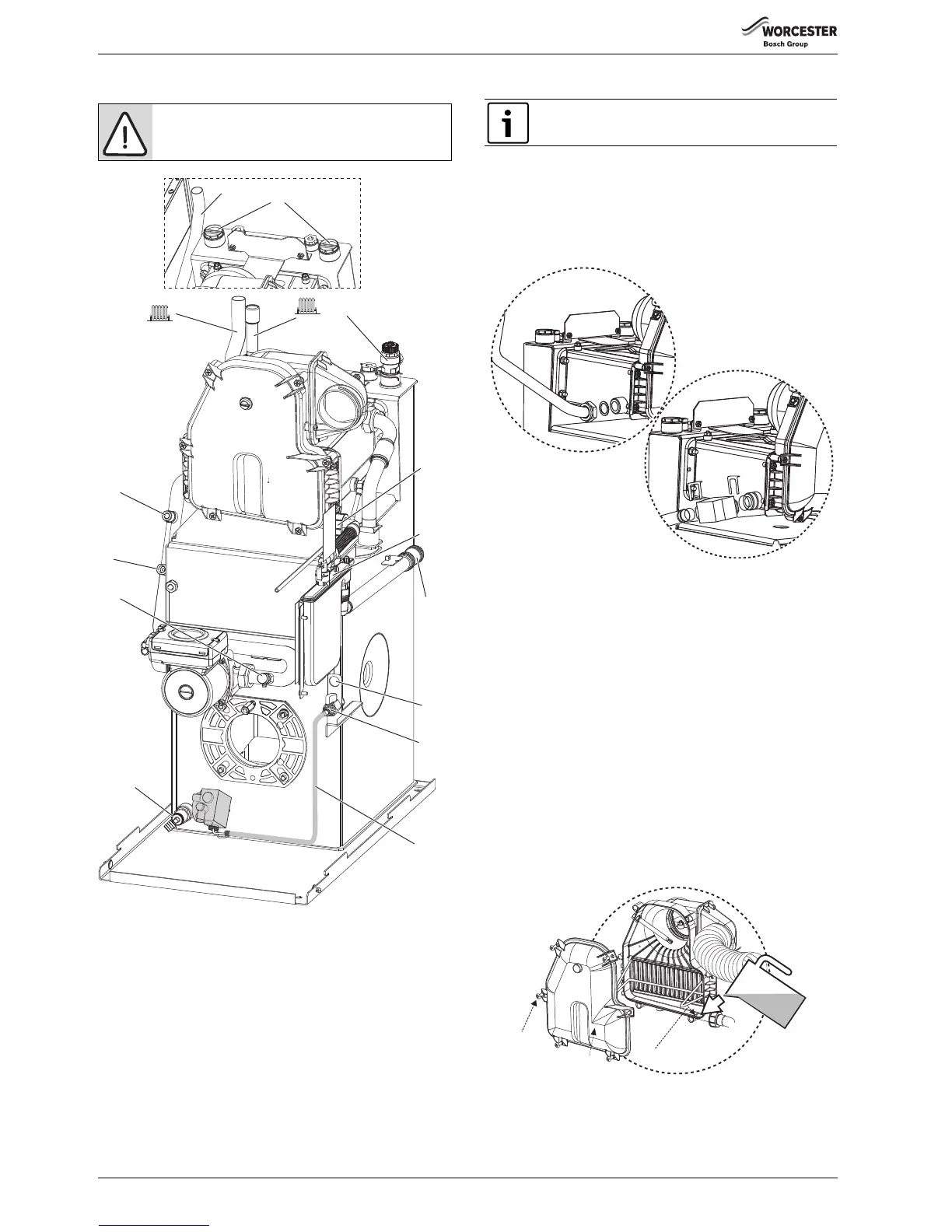 WORCESTER
Bosch Group