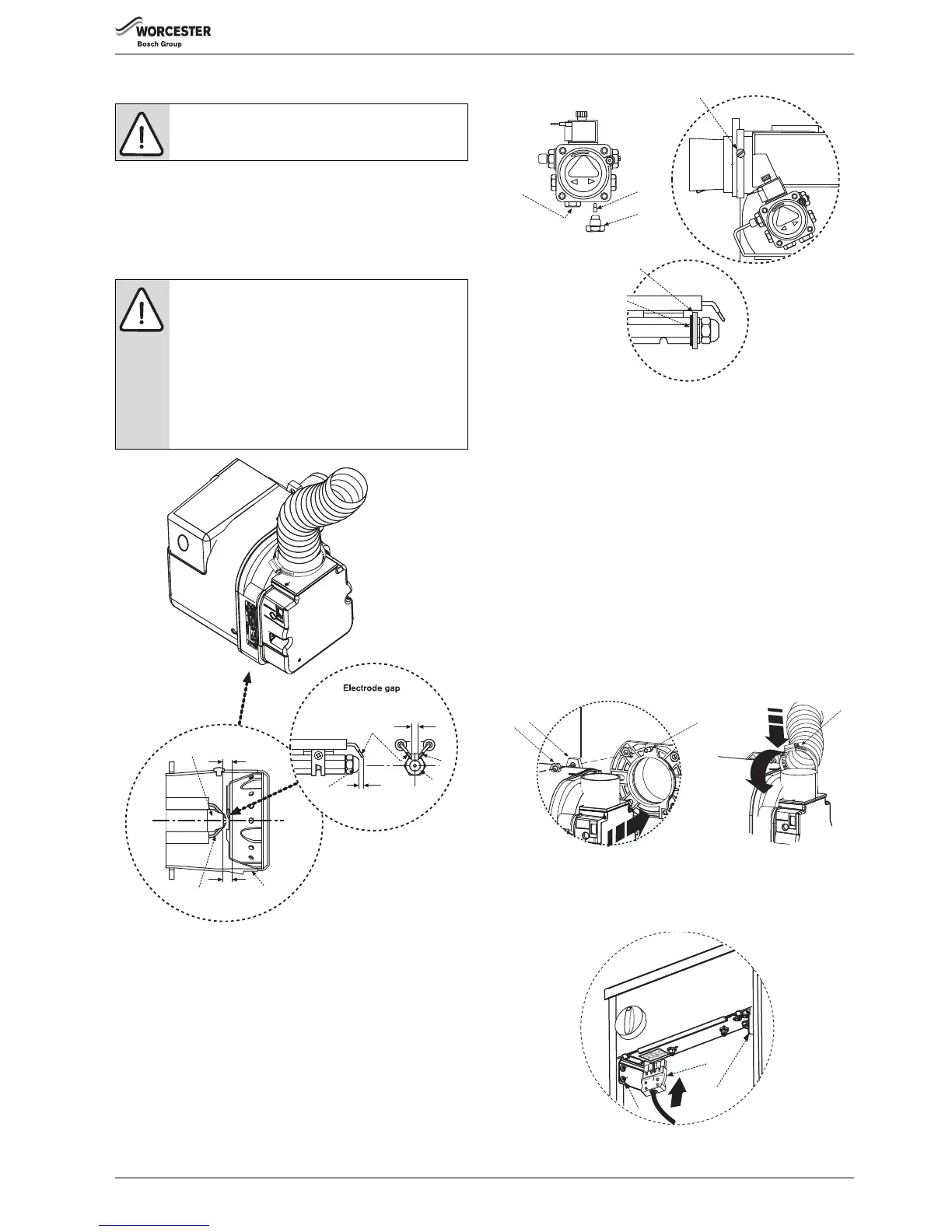 WORCESTER
Bosch Group

Electrode gap