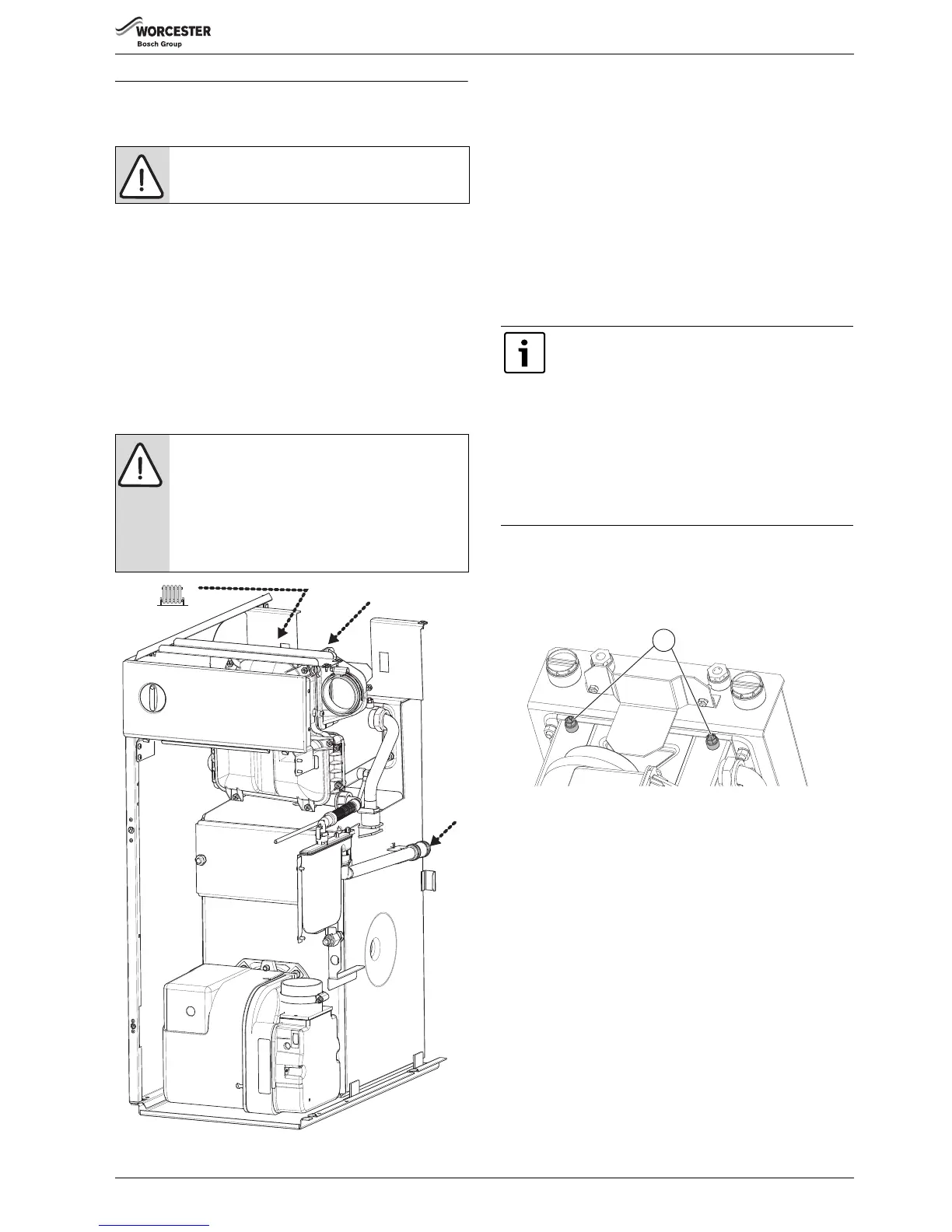 WORCESTER
Bosch Group