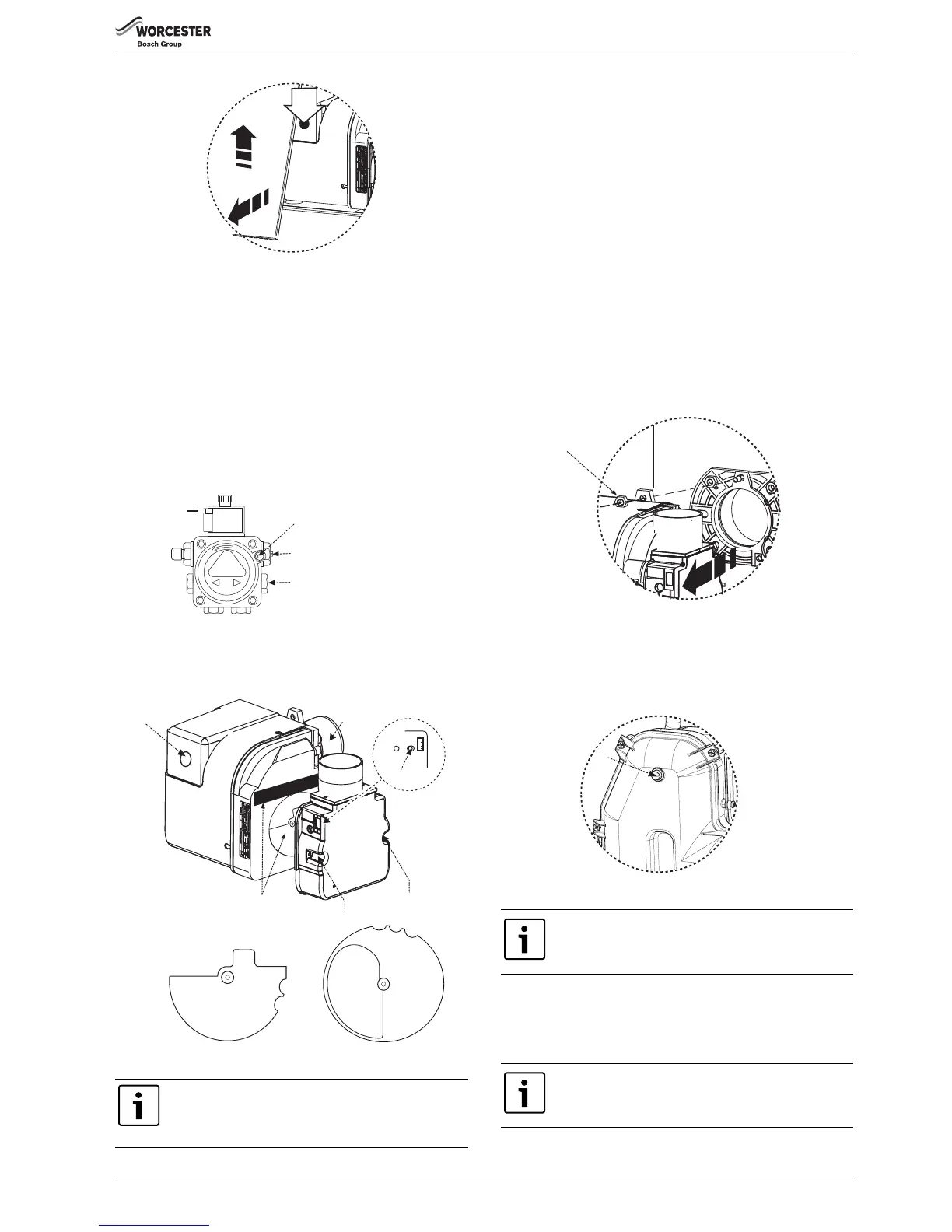 WORCESTER
Bosch Group