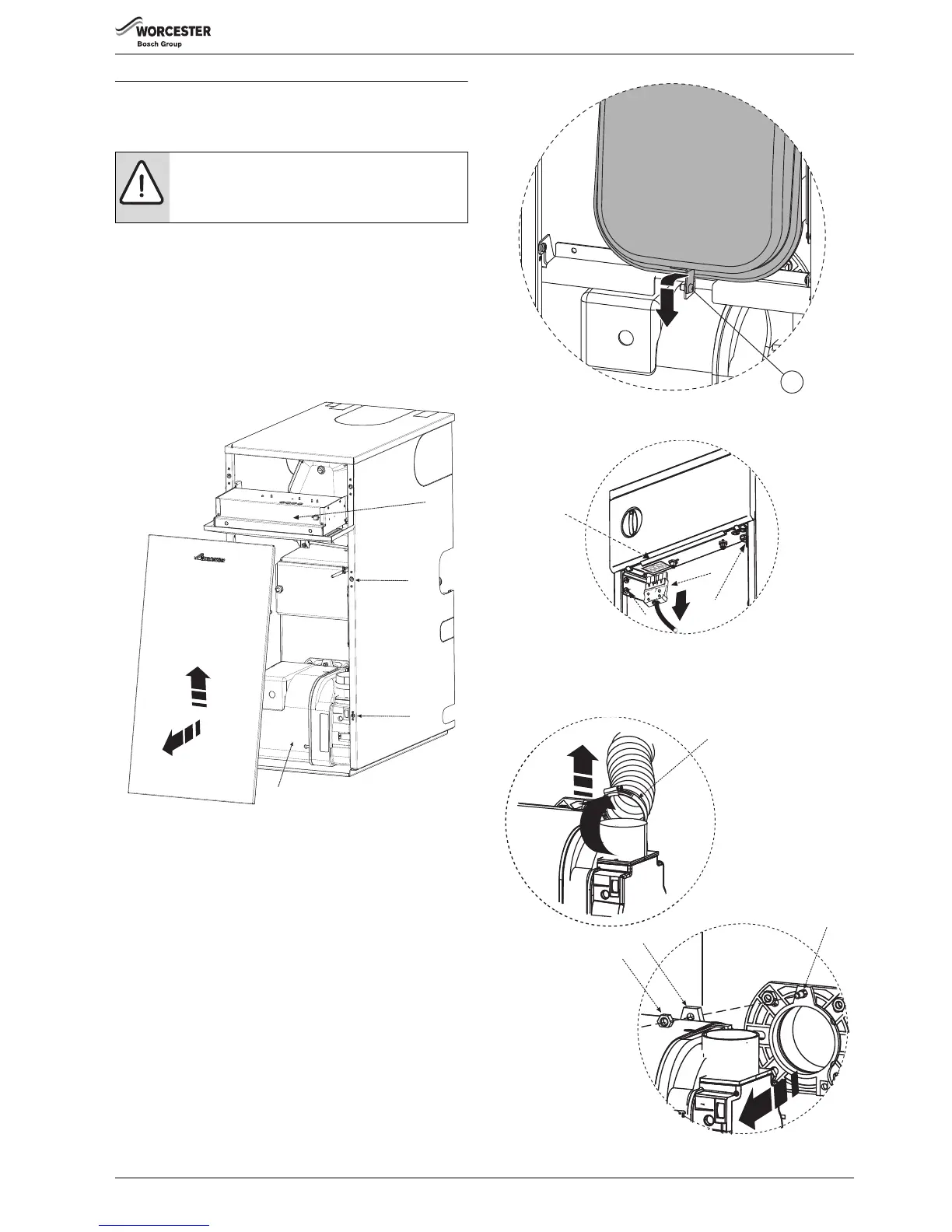 WORCESTER
Bosch Group