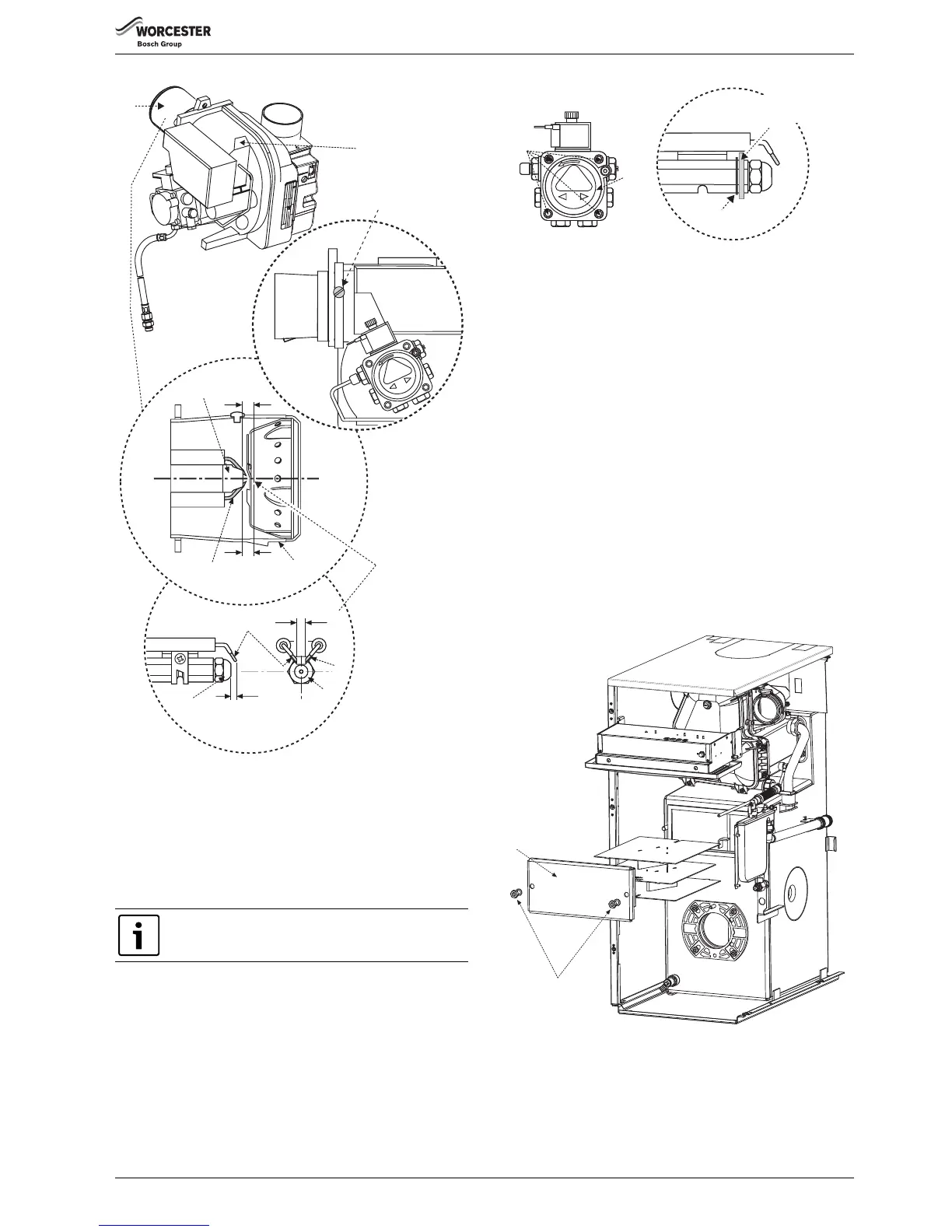 WORCESTER
Bosch Group