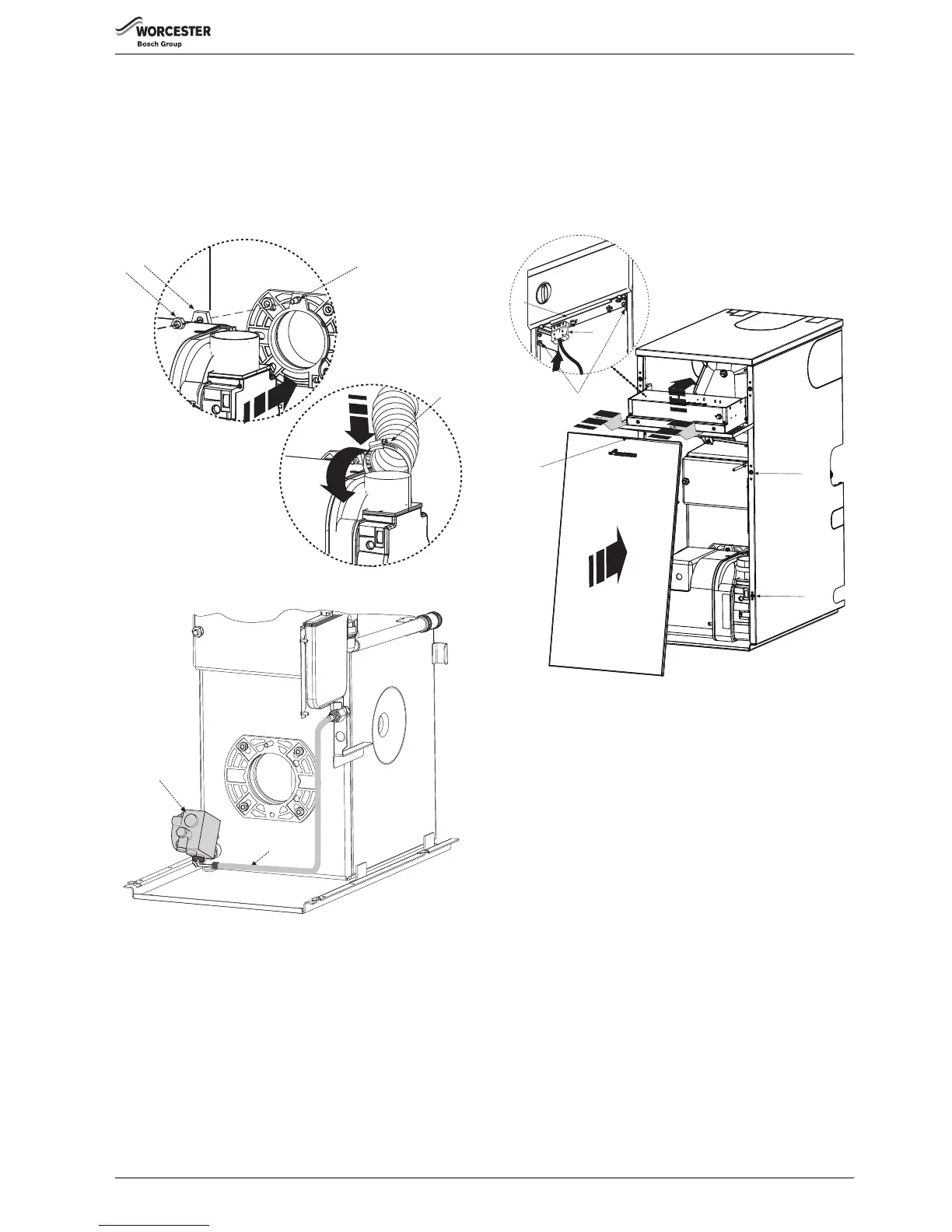 WORCESTER
Bosch Group