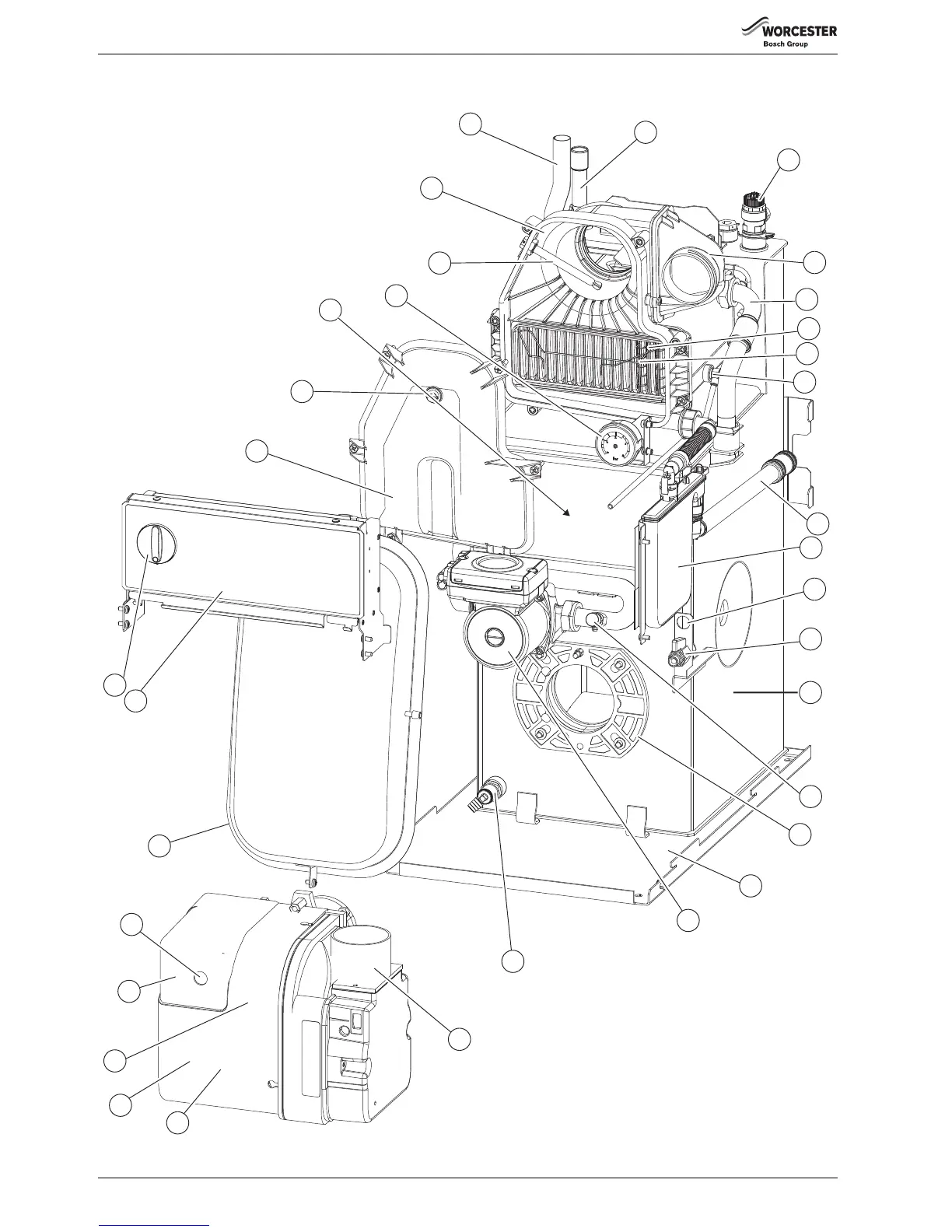 WORCESTER
Bosch Group