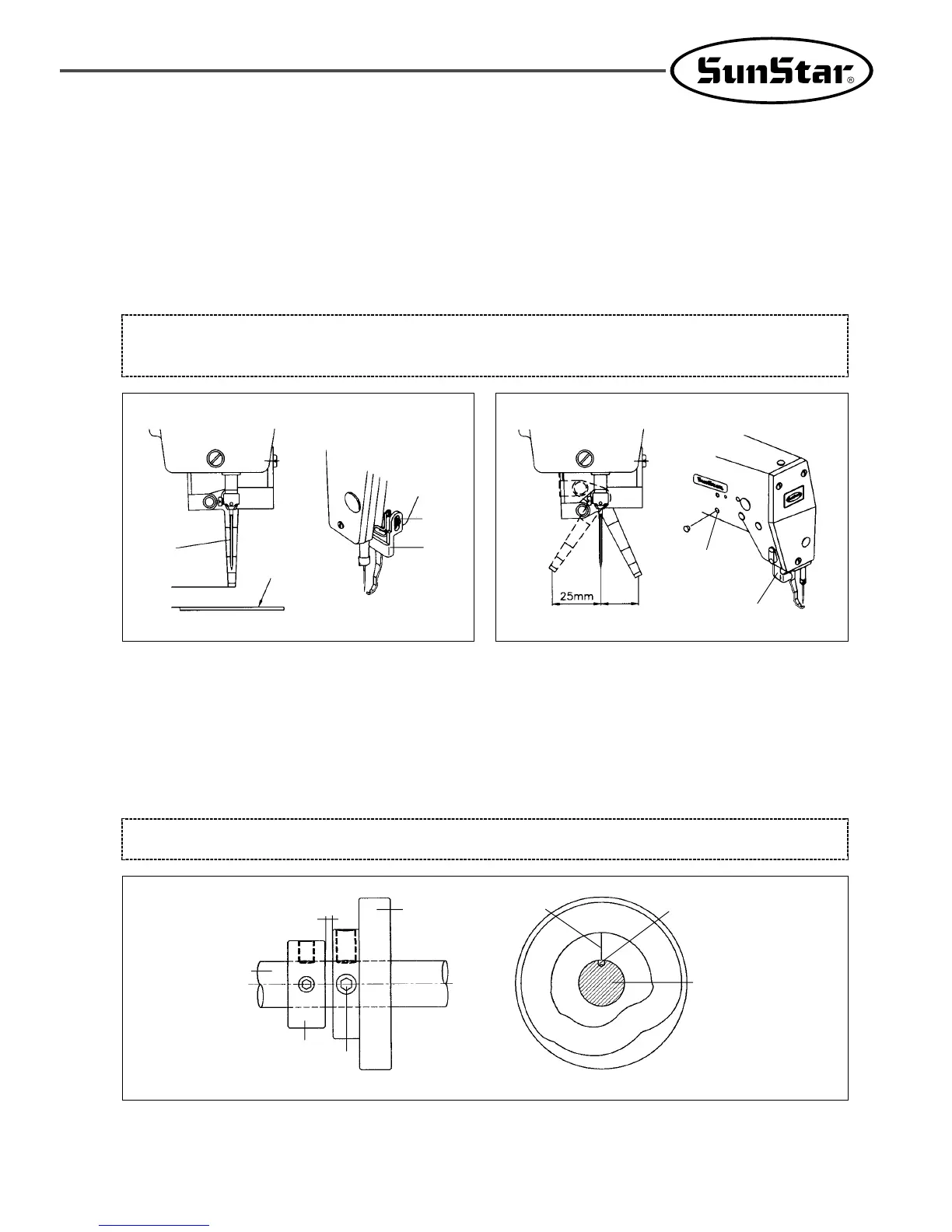 SunStar®

25mm