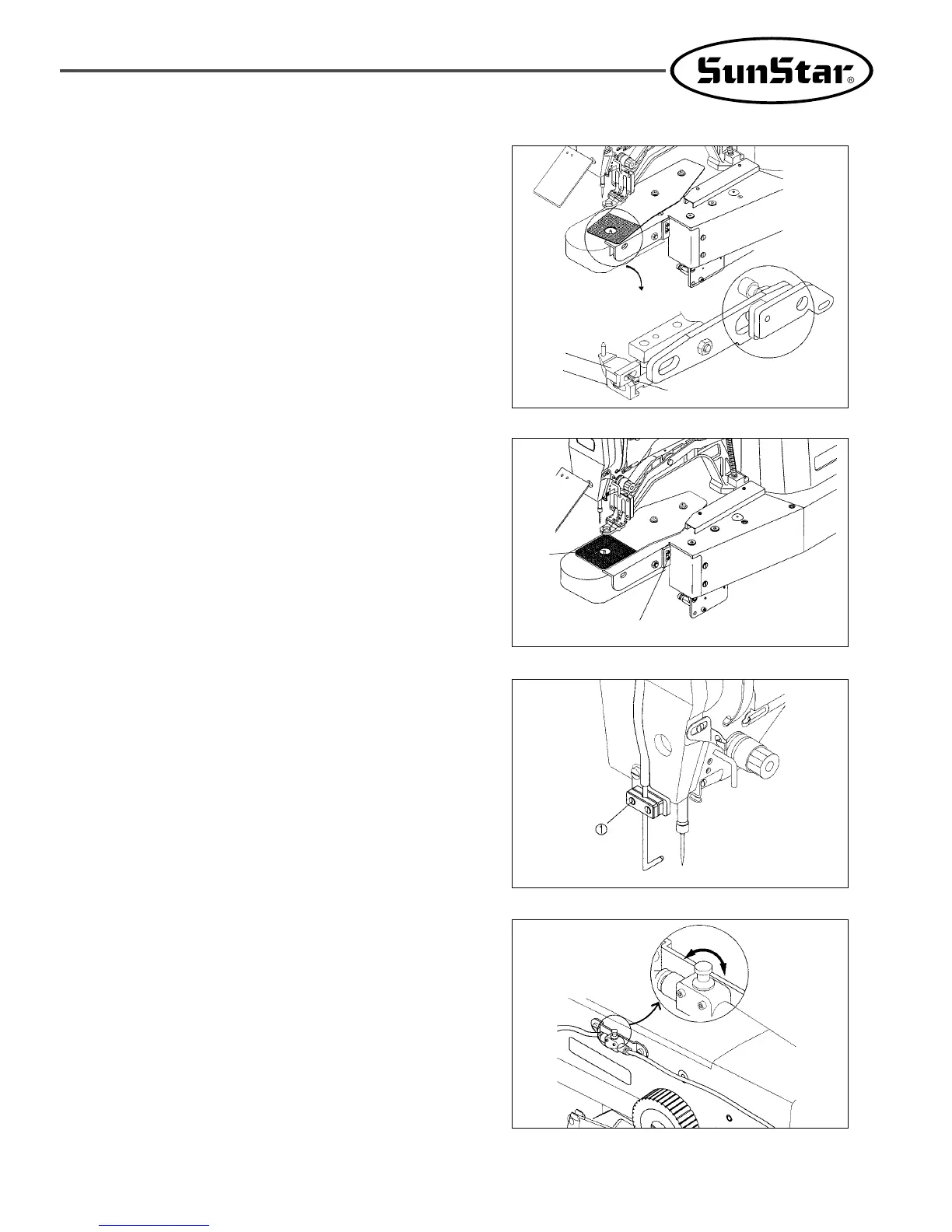 SunStar®

①