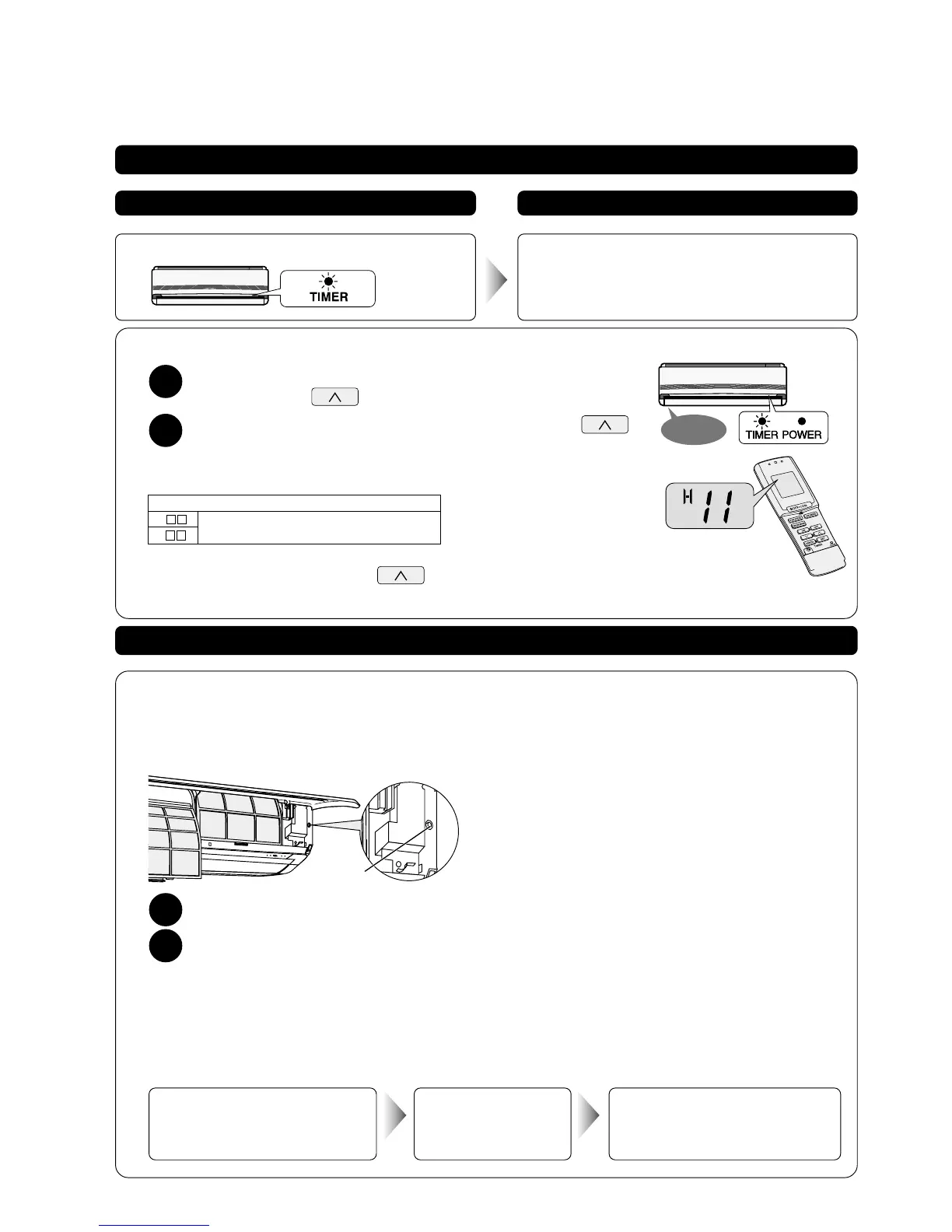 TIMER

TIMER POWER

H 11