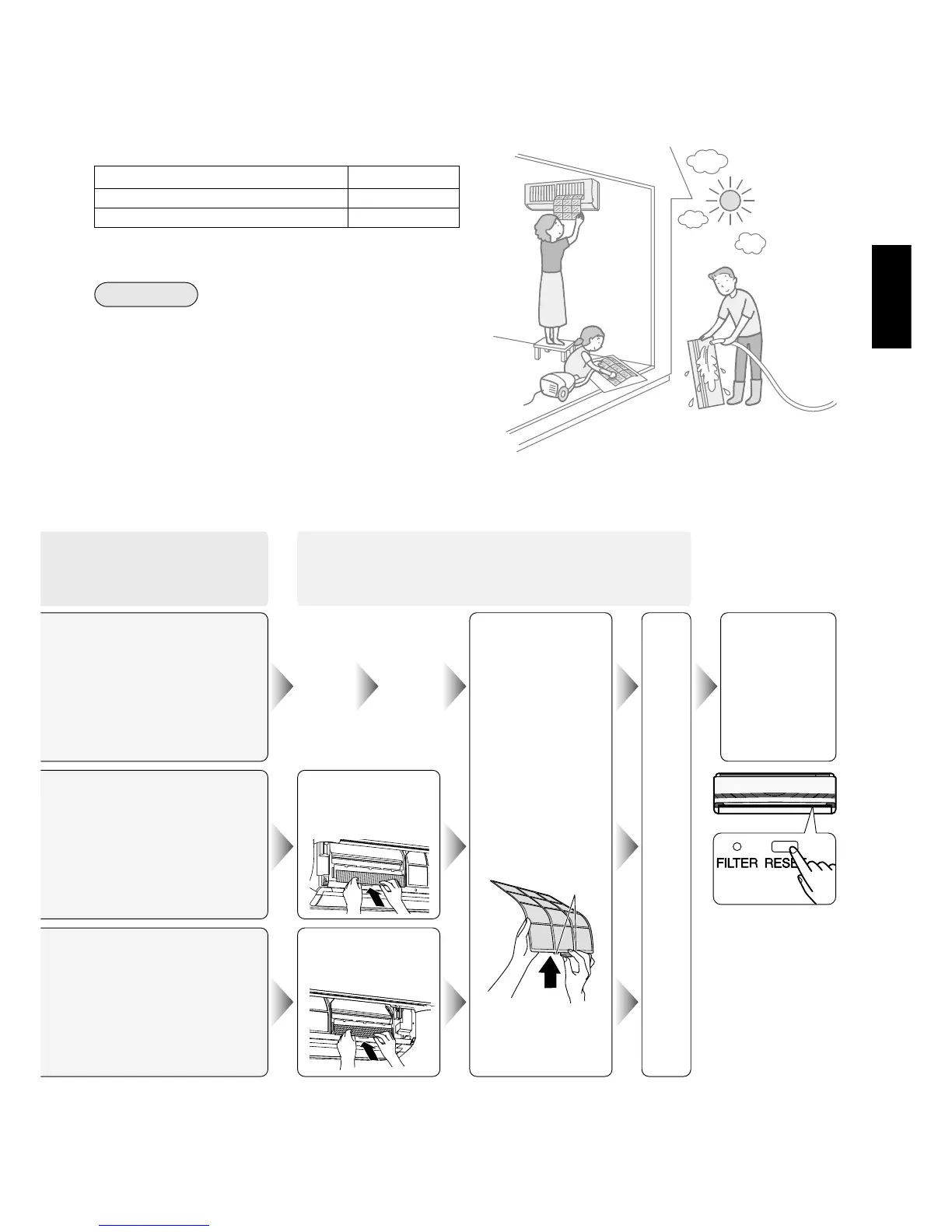 FILTER RESE