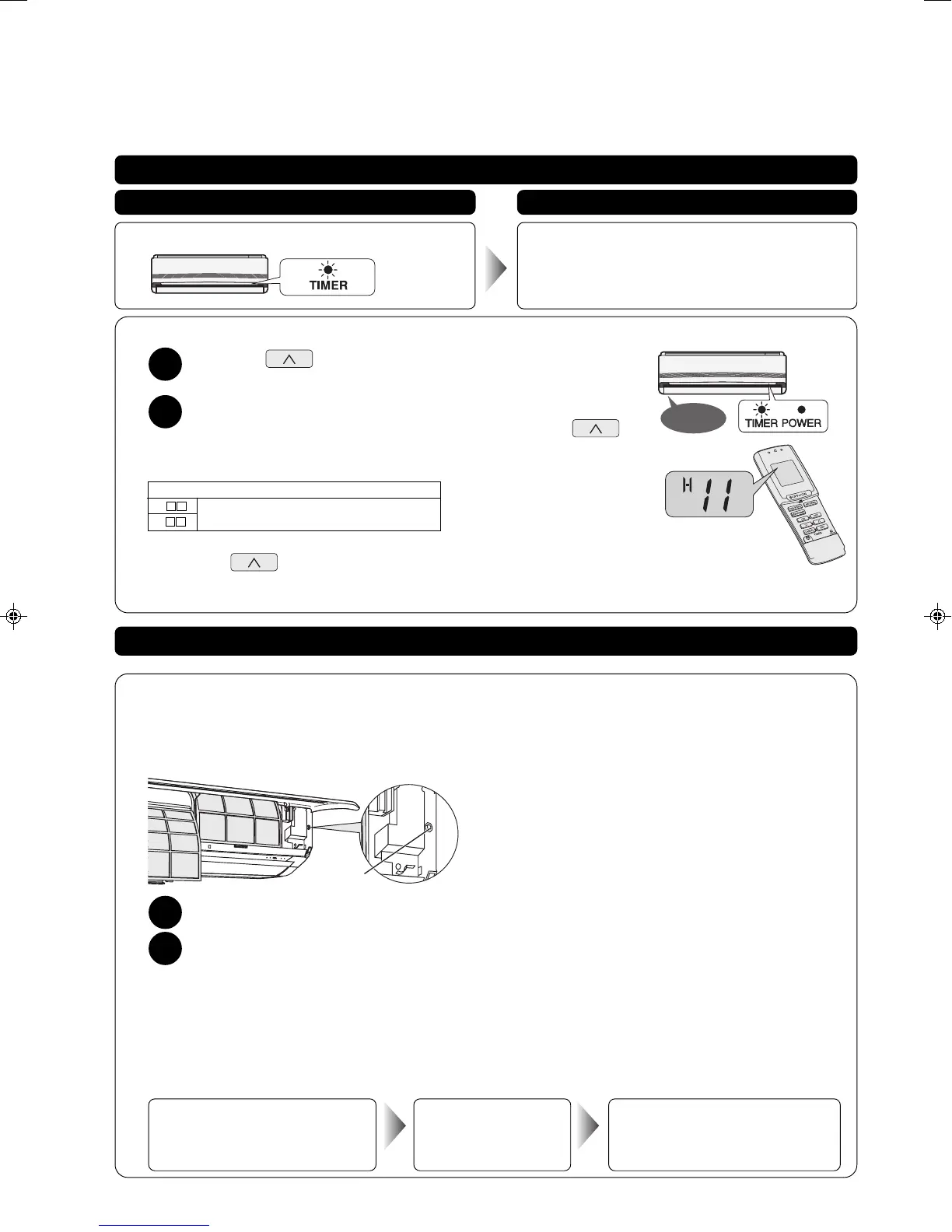 TIMER

TIMER POWER

H 11