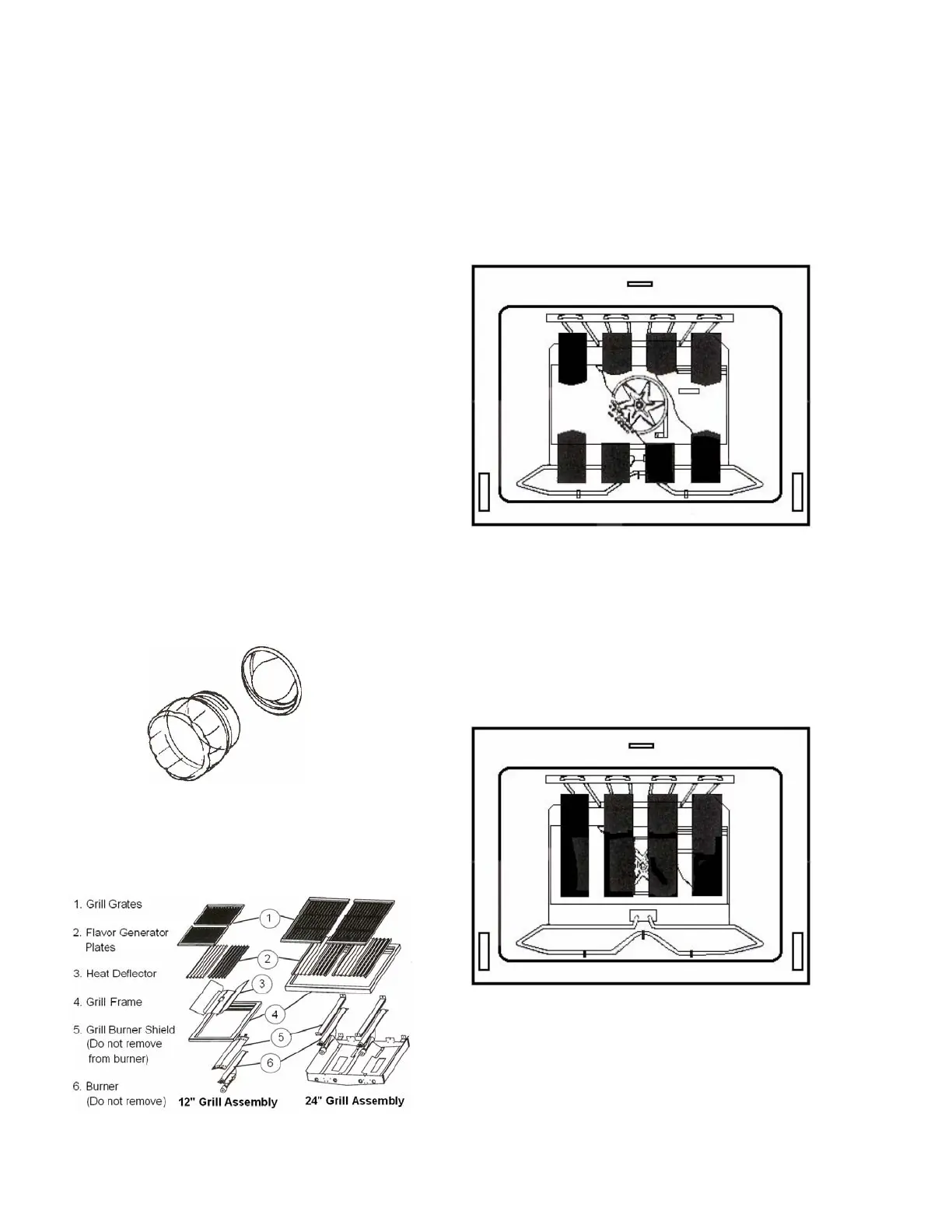 1. Grill Grates

2. Flavor Generator Plates

3. Heat Deflector

4. Grill Frame

5. Grill Burner Shield (Do not remove from burner)

6. Burner (Do not remove)

1

2

3

4

5

6

12" Grill Assembly

24" Grill Assembly