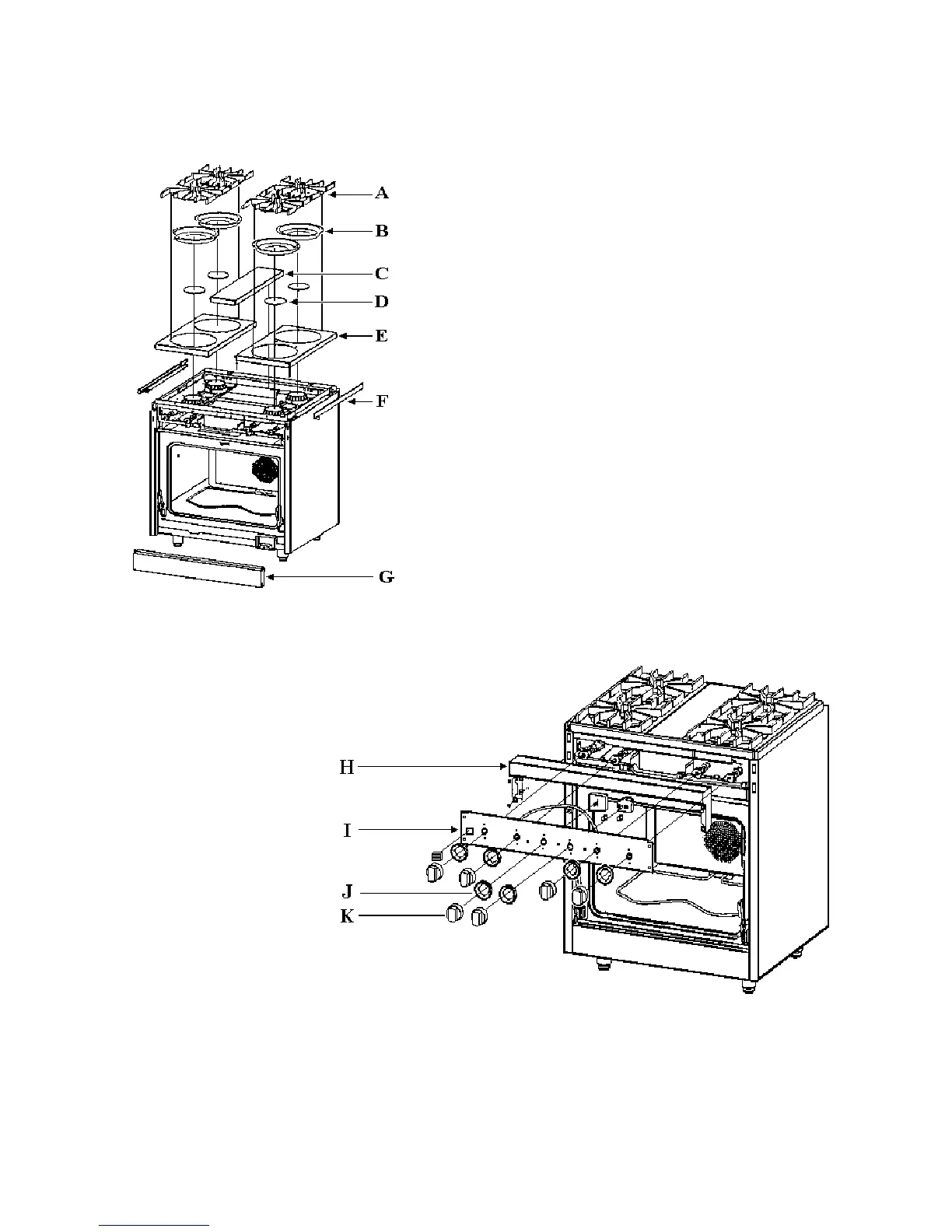 A
B
C
D
E
F
G

H
I
J
K