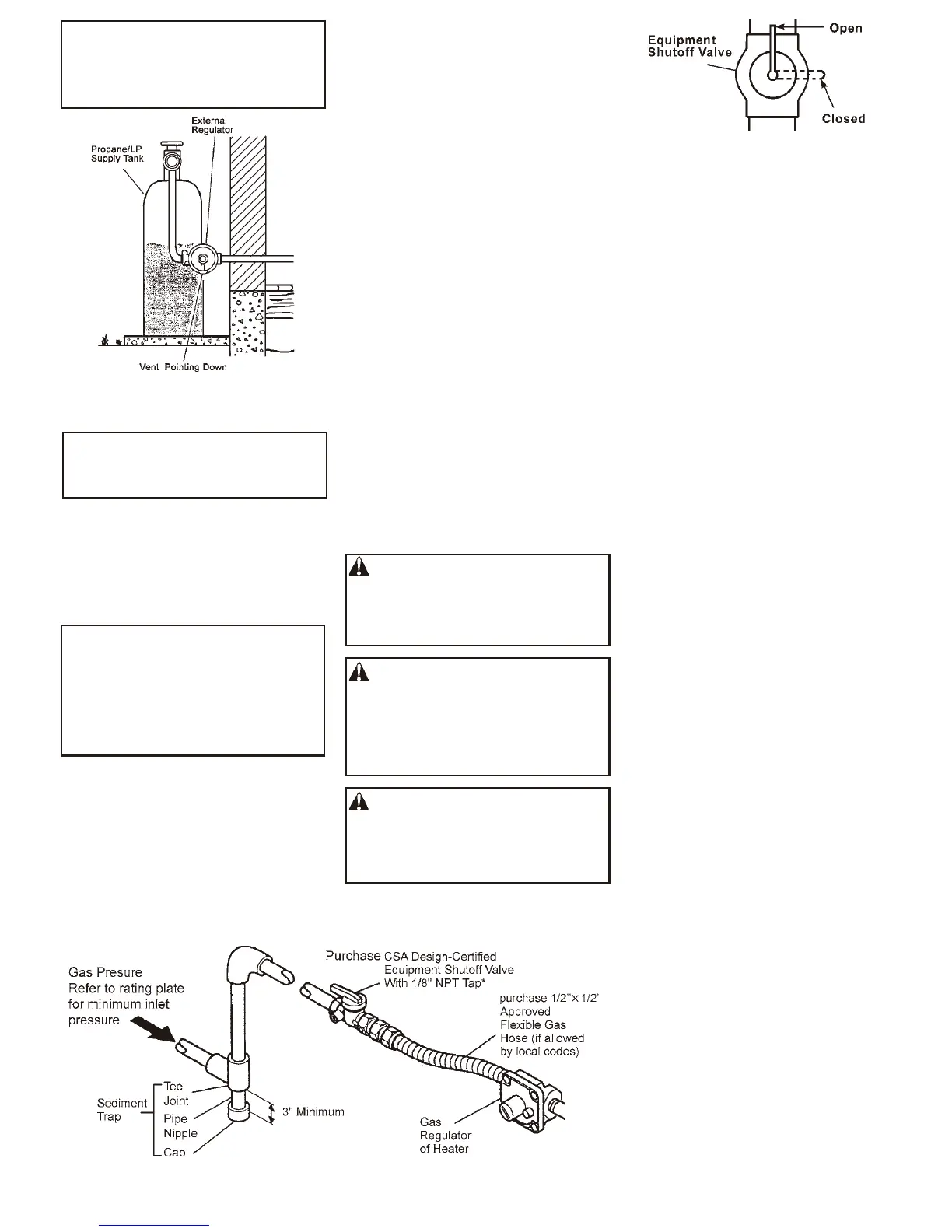 External Regulator

Propane/LP Supply Tank

Vent Pointing Down

Equipment Shutoff Valve

Open

Closed

Gas Presure Refer to rating plate for minimum inlet pressure

Purchase CSA Design-Certified Equipment Shutoff Valve With 1/8" NPT Tap*

purchase 1/2"×1/2' Approved Flexible Gas Hose (if allowed by local codes)

Sediment Trap

Tee Joint

Pipe Nipple

Cap

3" Minimum

Gas Regulator of Heater