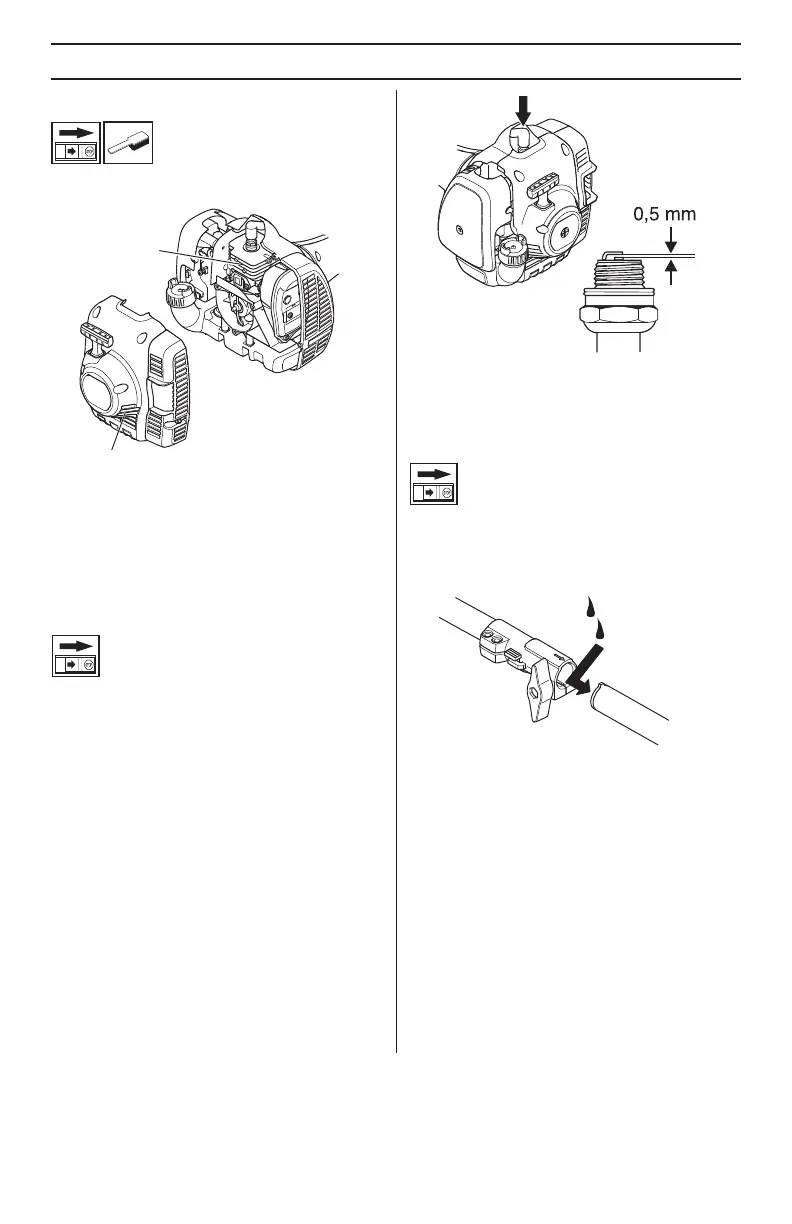 0,5 mm