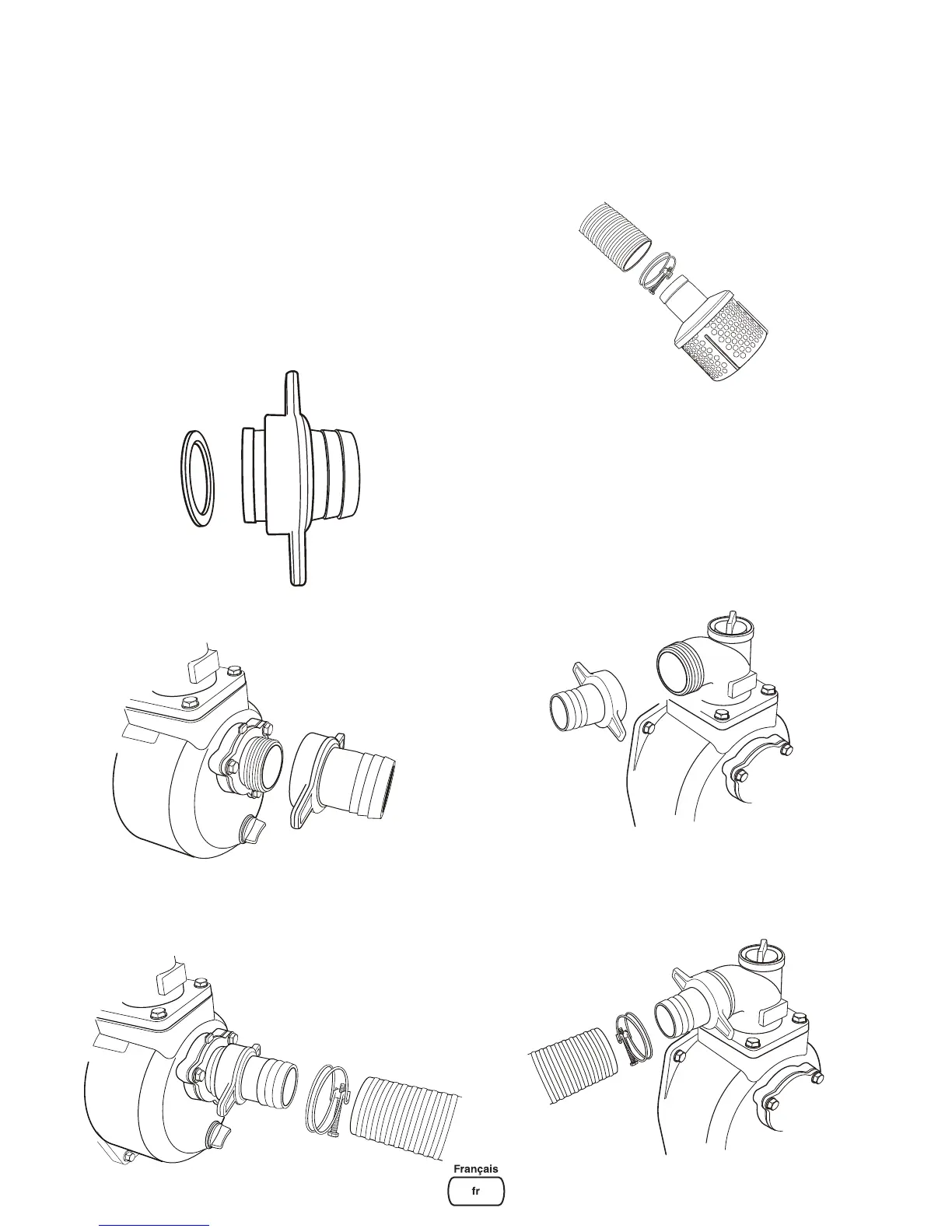 Français

fr