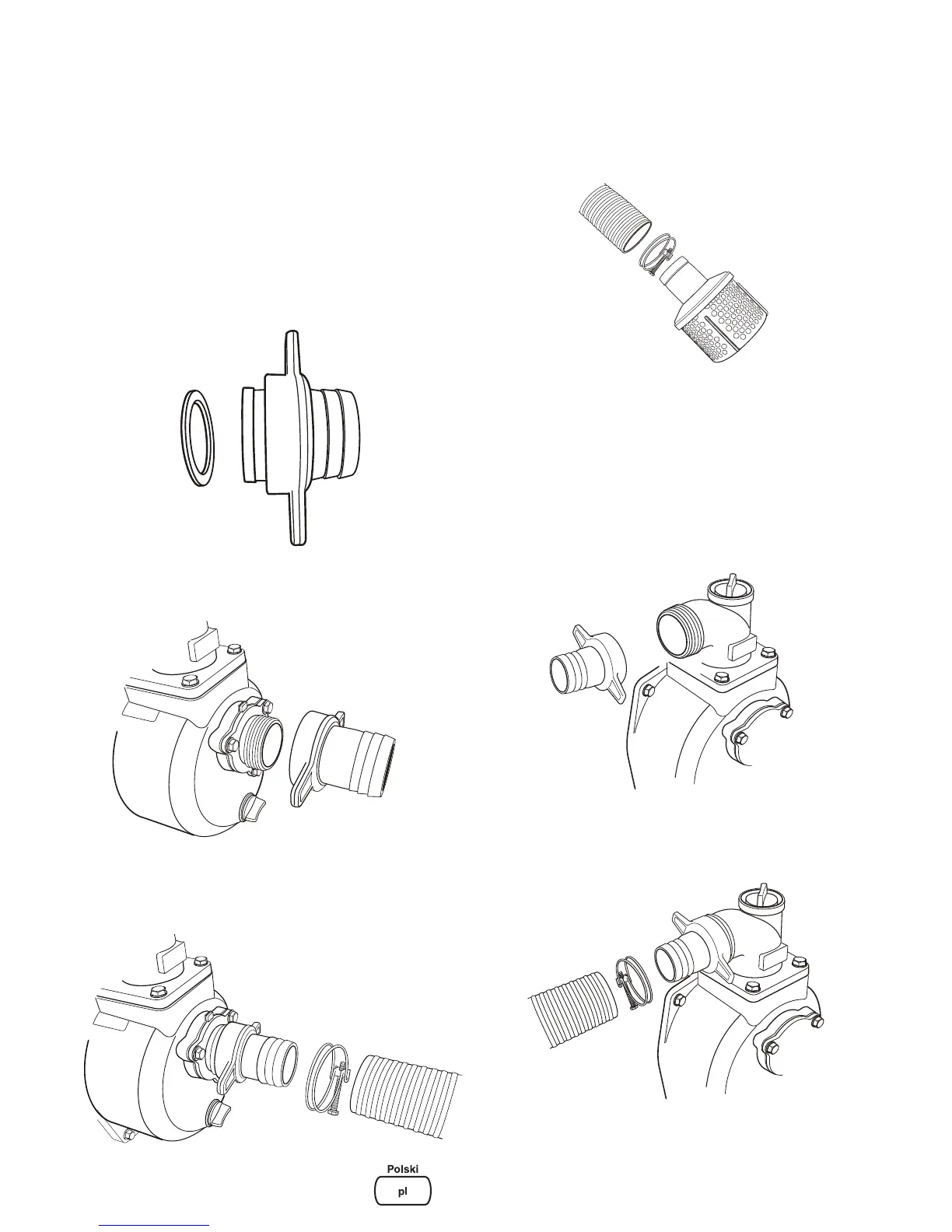 Polski
pl