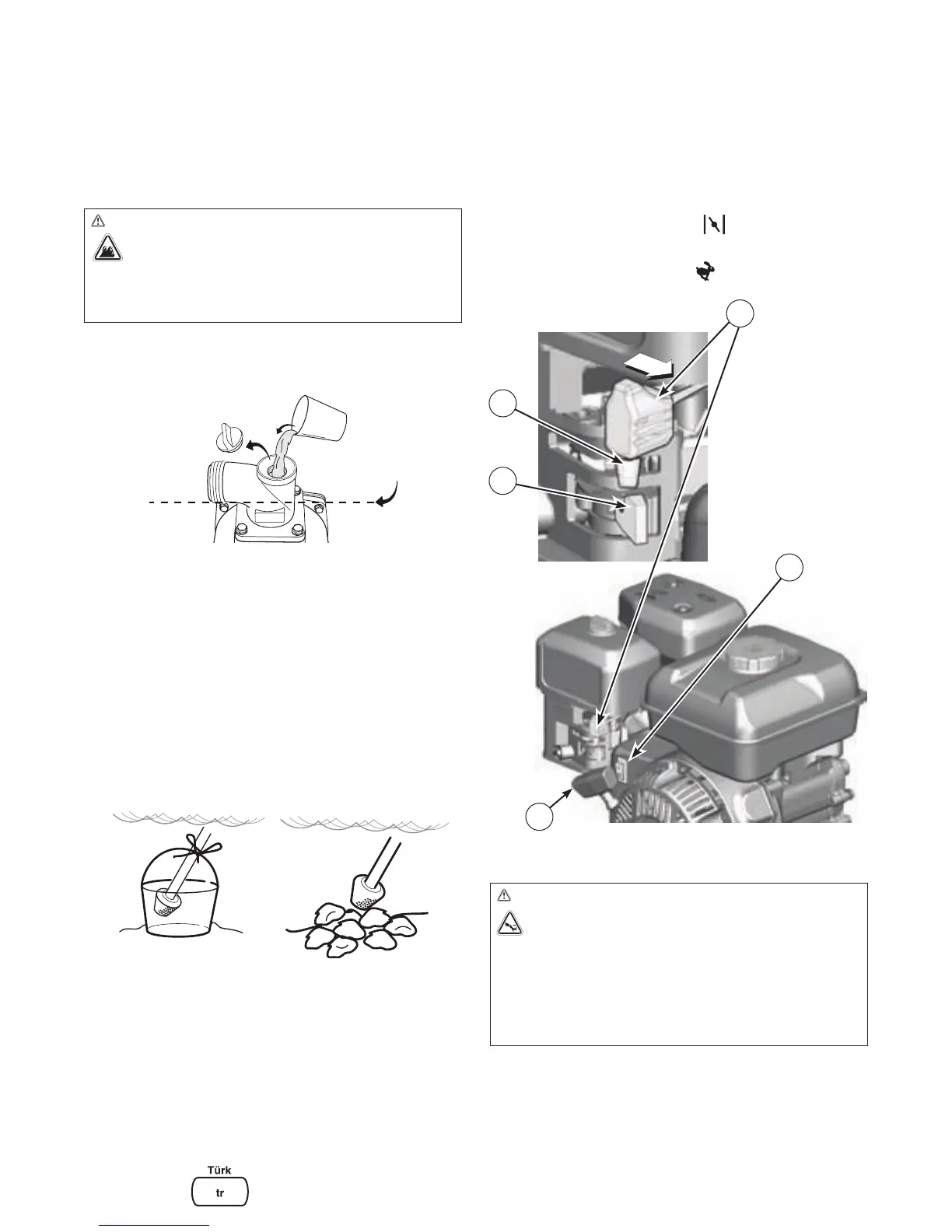 Türk

tr