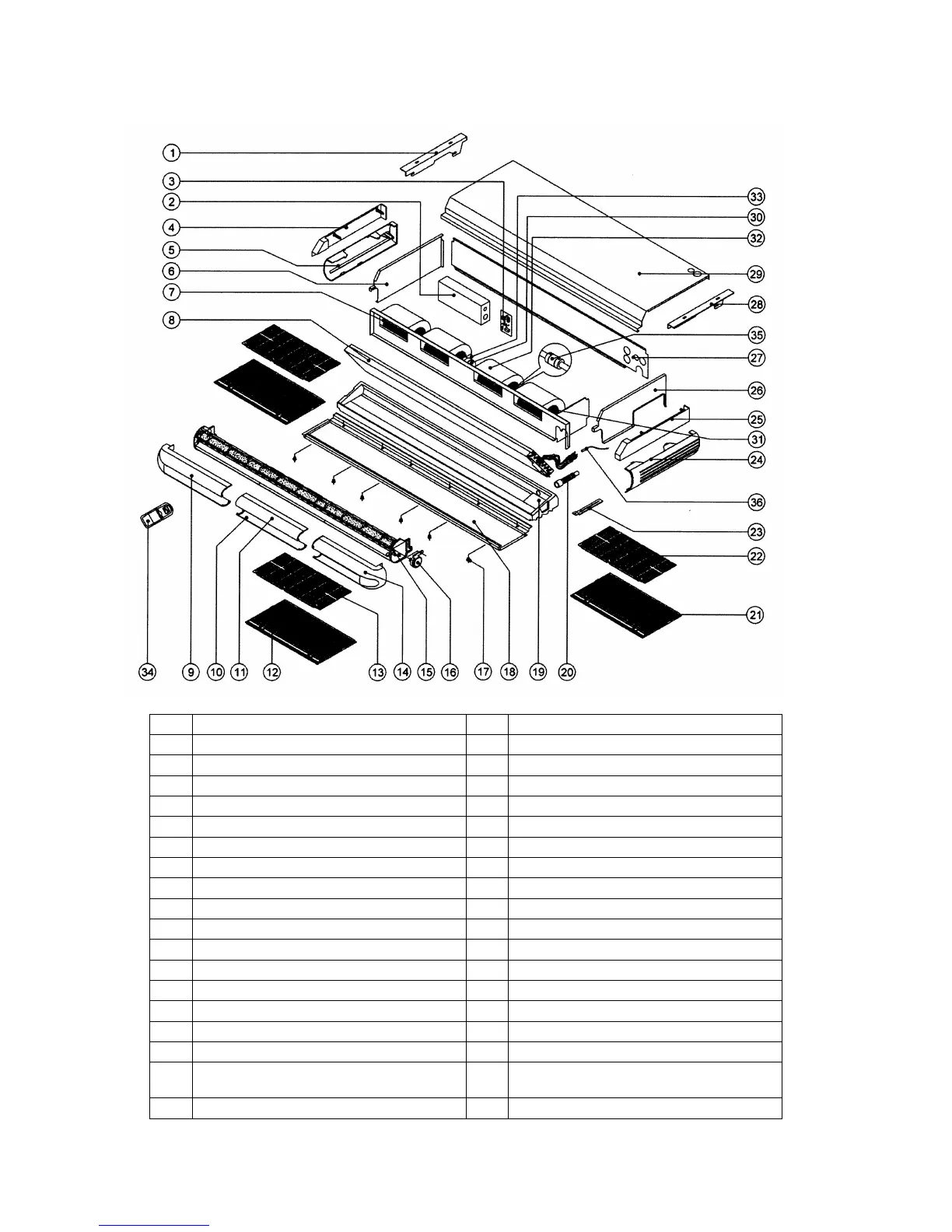 1
3
2
4
5
6
7
8
33
30
32
29
28
35
27
26
25
31
24
36
23
22
21
34
9
10
11
12
13
14
15
16
17
18
19
20