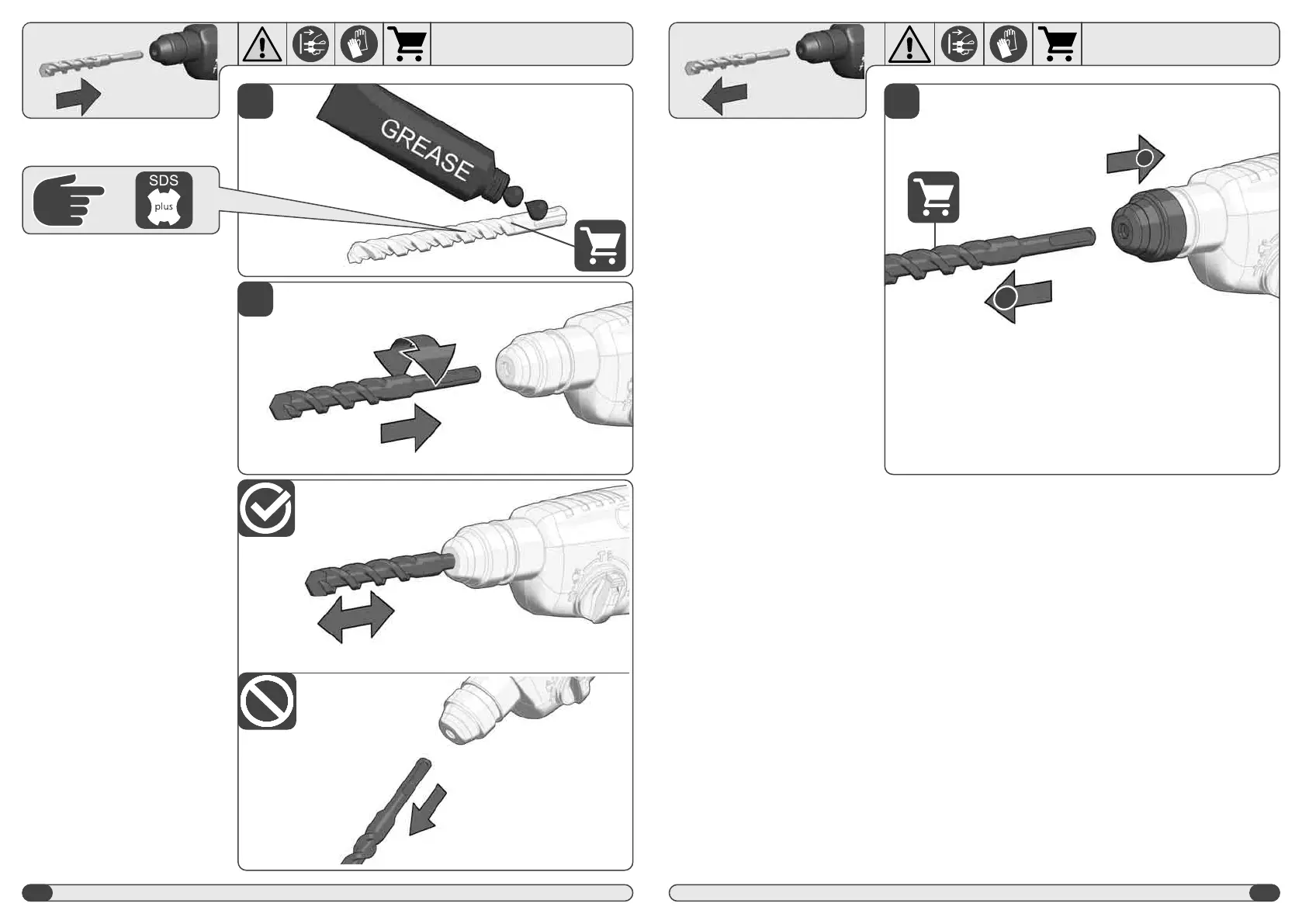 SDS
plus

GREASE