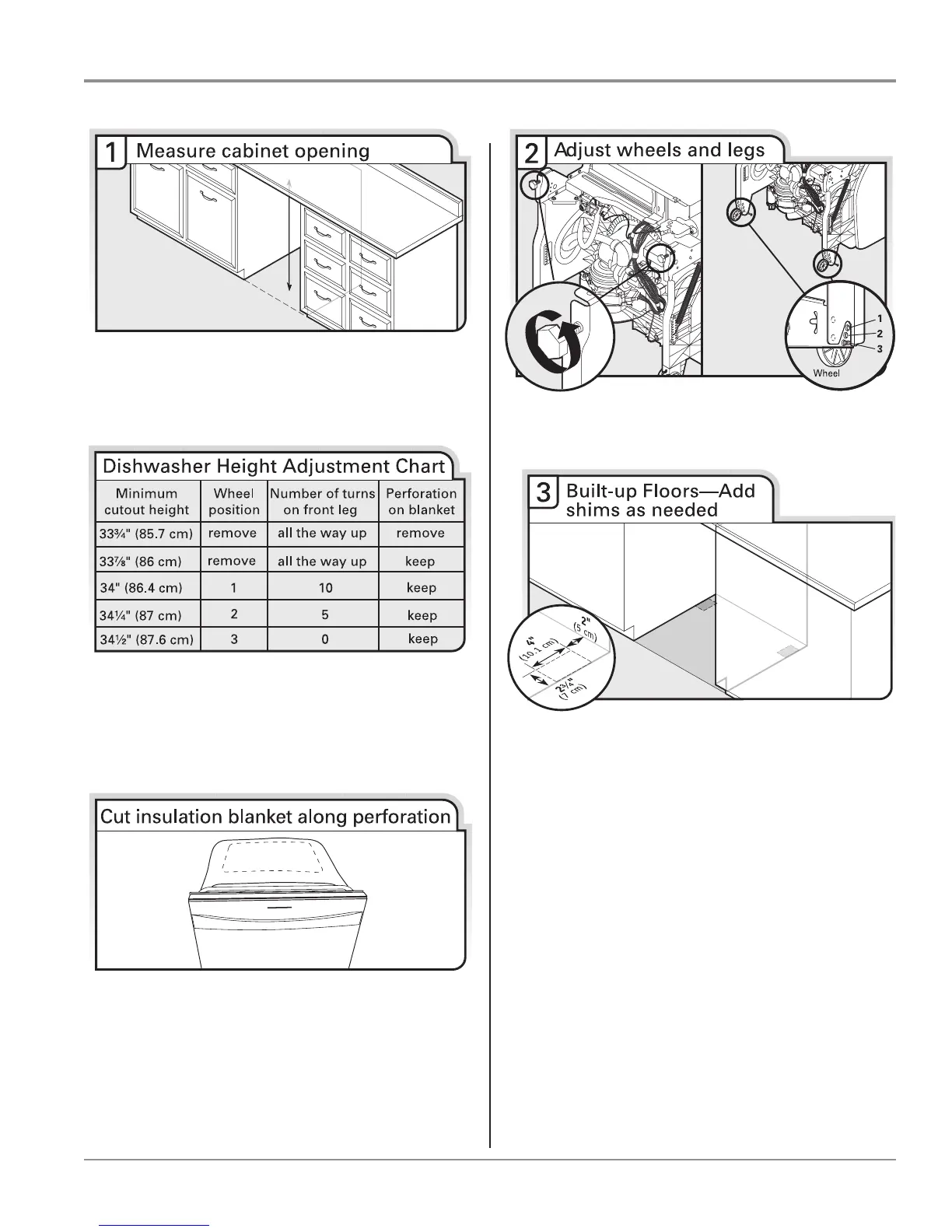 1 Measure cabinet opening

Dishwasher Height Adjustment Chart

| Minimum cutout height | Wheel position | Number of turns on front leg | Perforation on blanket |
|---|---|---|---|
| 33¾" (85.7 cm) | remove | all the way up | remove |
| 33⅞" (86 cm) | remove | all the way up | keep |
| 34" (86.4 cm) | 1 | 10 | keep |
| 34¼" (87 cm) | 2 | 5 | keep |
| 34½" (87.6 cm) | 3 | 0 | keep |

Cut insulation blanket along perforation

2 Adjust wheels and legs

1
2
3
Wheel

3 Built-up Floors—Add shims as needed

4" (10.1 cm)
2" (5 cm)
2¾" (7 cm)