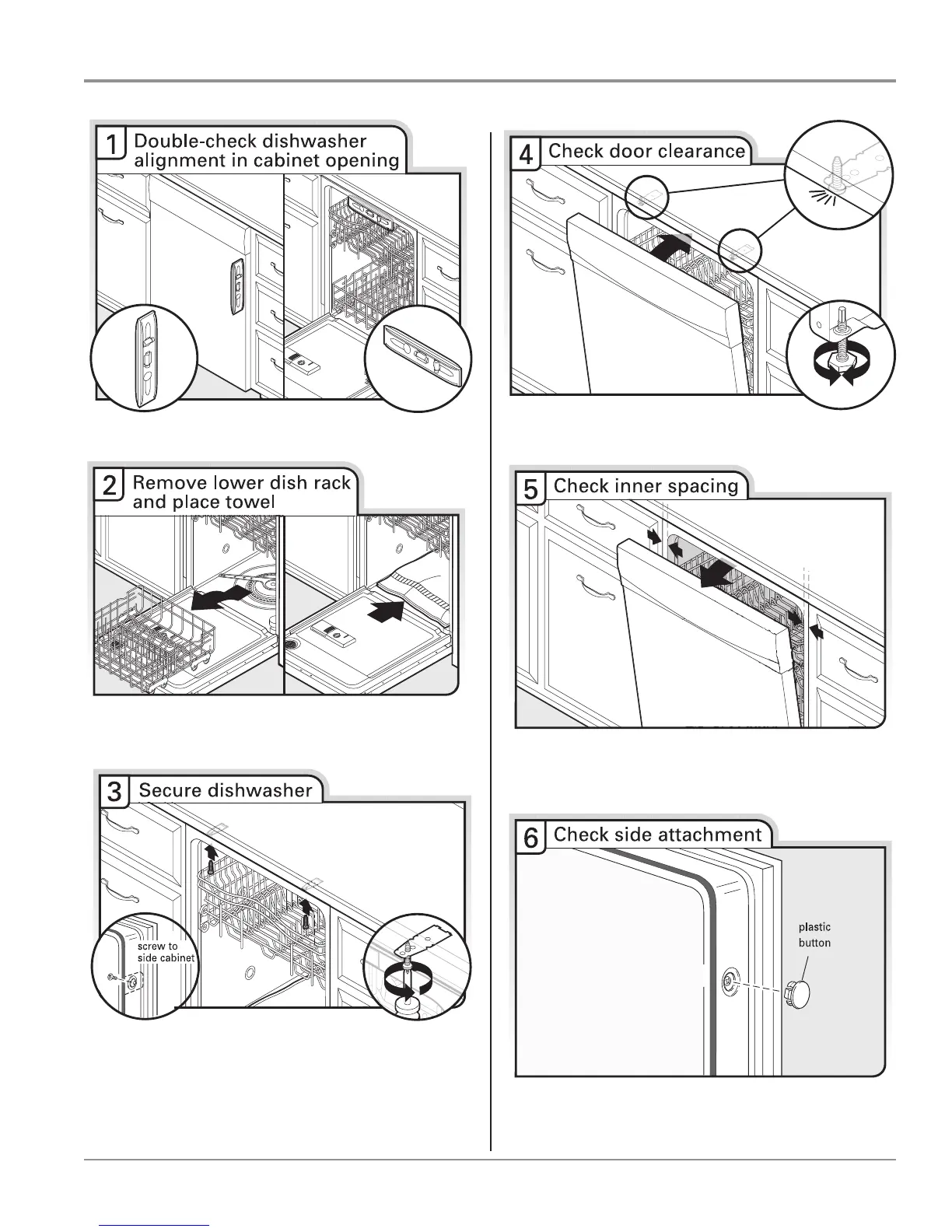 1 Double-check dishwasher alignment in cabinet opening

2 Remove lower dish rack and place towel

3 Secure dishwasher

screw to side cabinet

4 Check door clearance

5 Check inner spacing

6 Check side attachment

plastic button