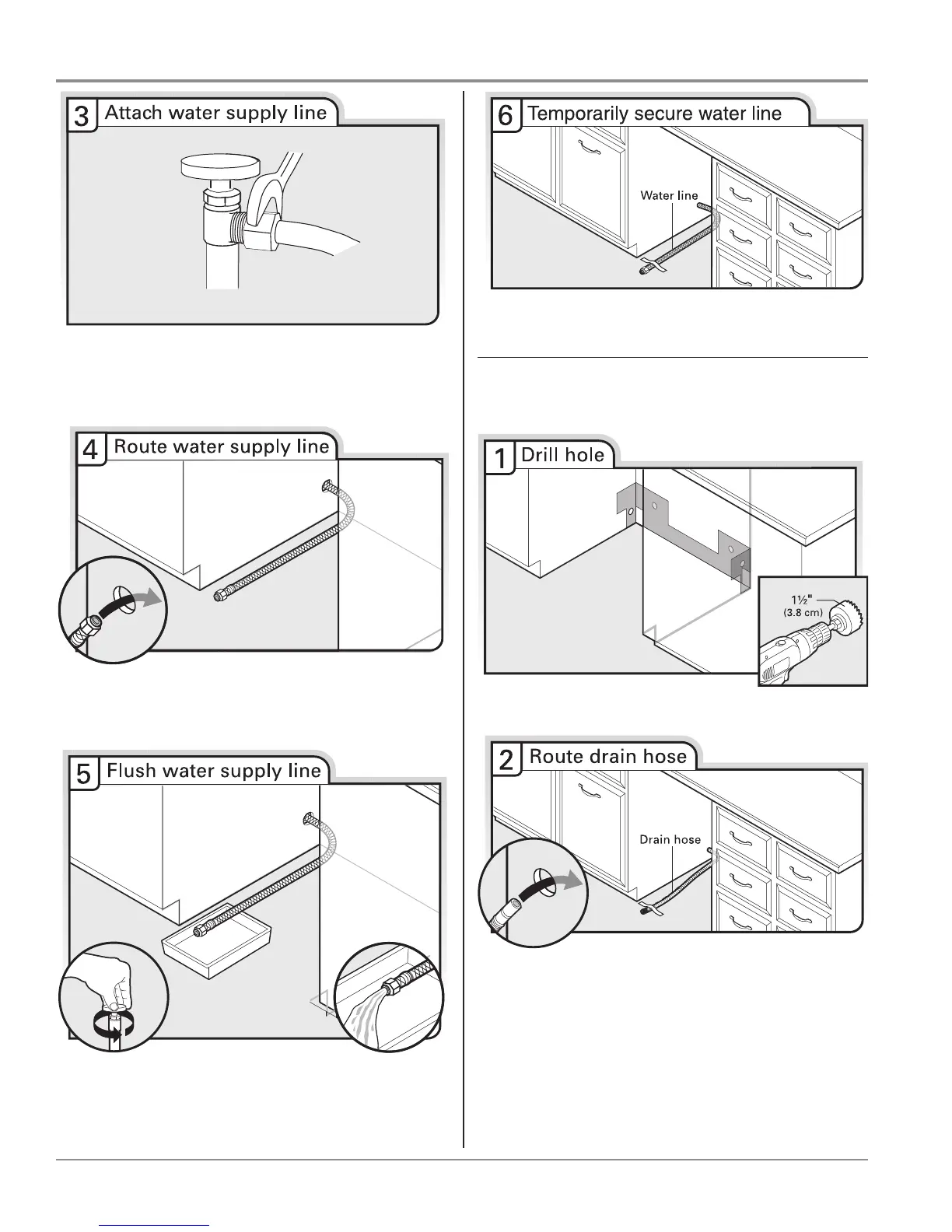 3 Attach water supply line

4 Route water supply line

5 Flush water supply line

6 Temporarily secure water line

Water line

1 Drill hole

1½" (3.8 cm)

2 Route drain hose

Drain hose