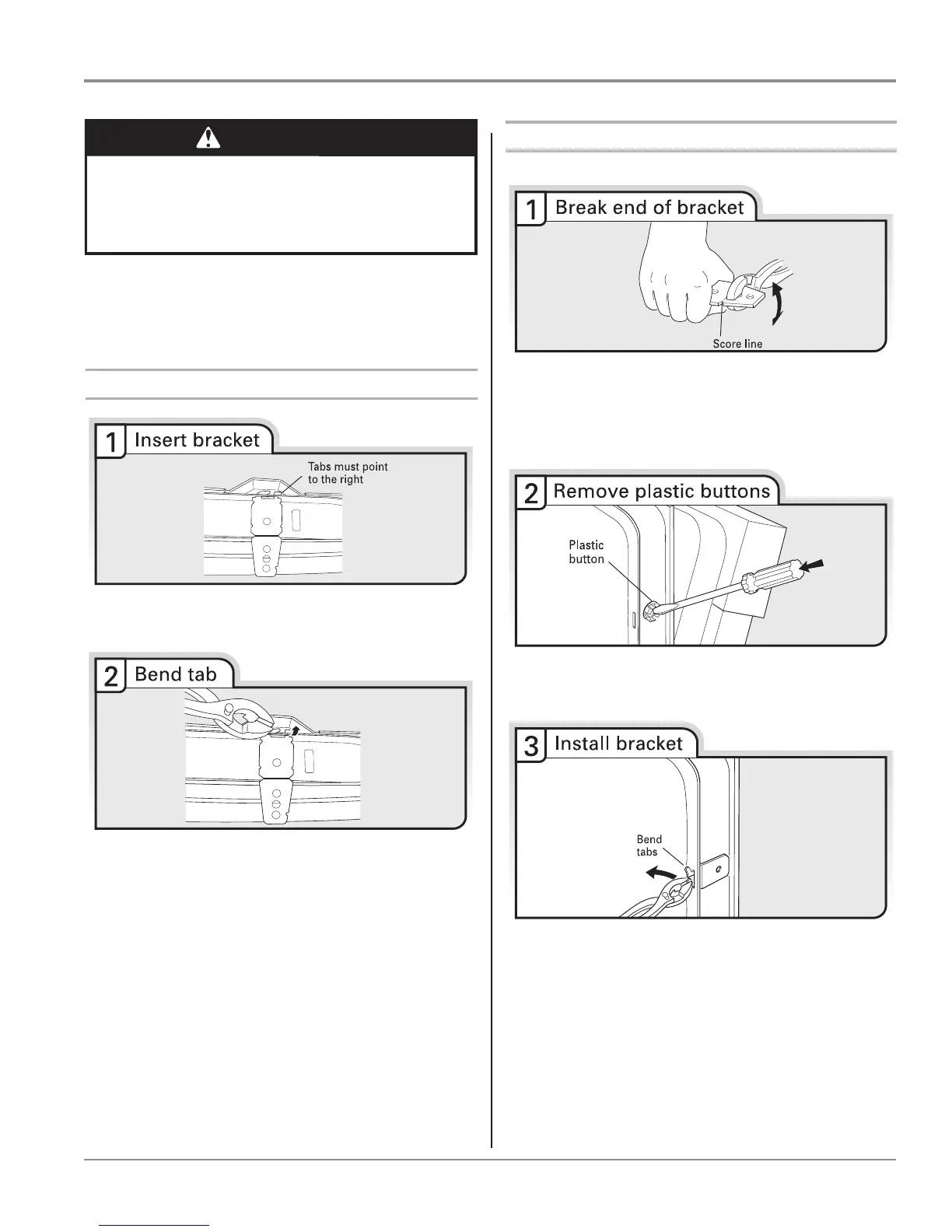 1 Insert bracket

Tabs must point to the right

2 Bend tab

1 Break end of bracket

Score line

2 Remove plastic buttons

Plastic button

3 Install bracket

Bend tabs