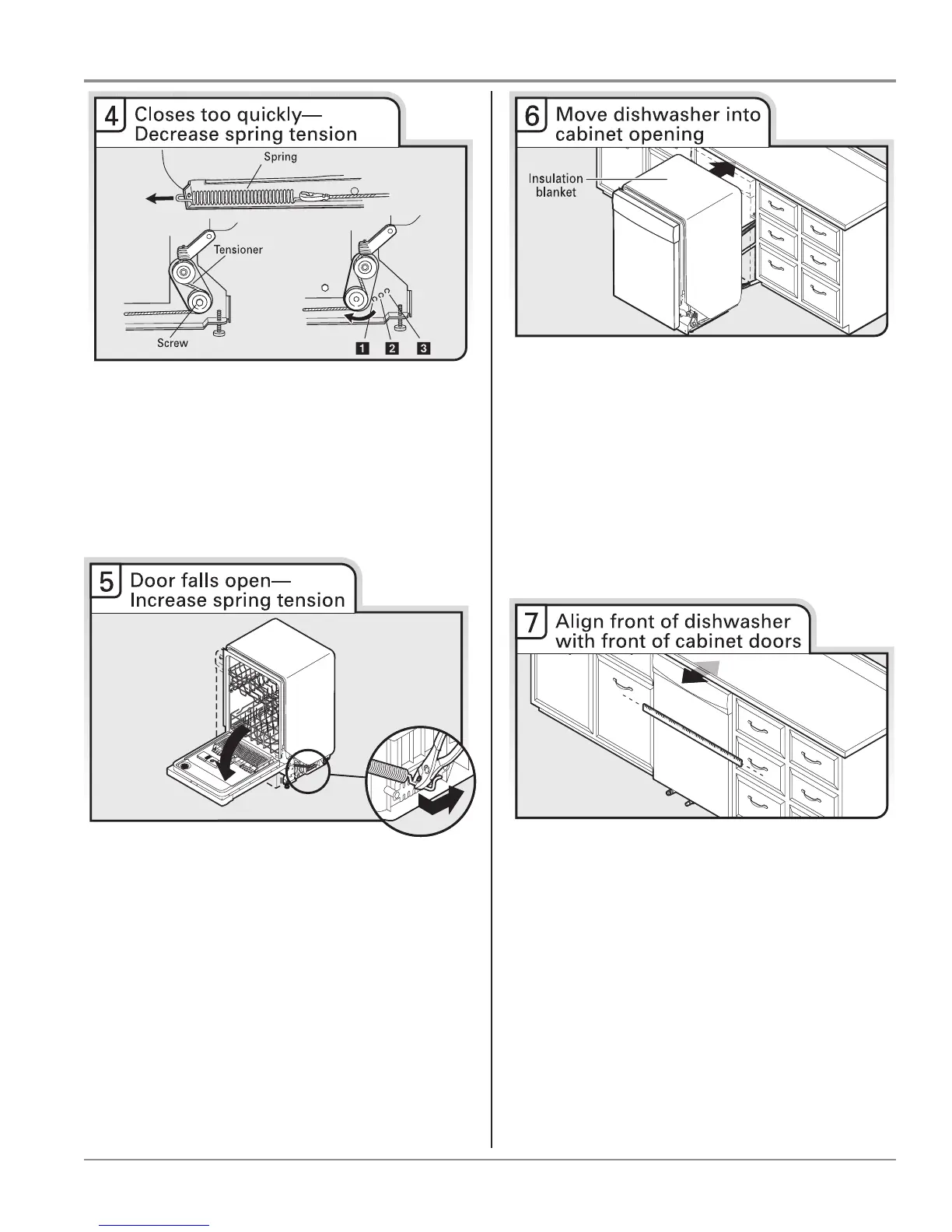 4 Closes too quickly—
Decrease spring tension

Spring

Tensioner

Screw

1 2 3

5 Door falls open—
Increase spring tension

6 Move dishwasher into cabinet opening

Insulation blanket

7 Align front of dishwasher with front of cabinet doors