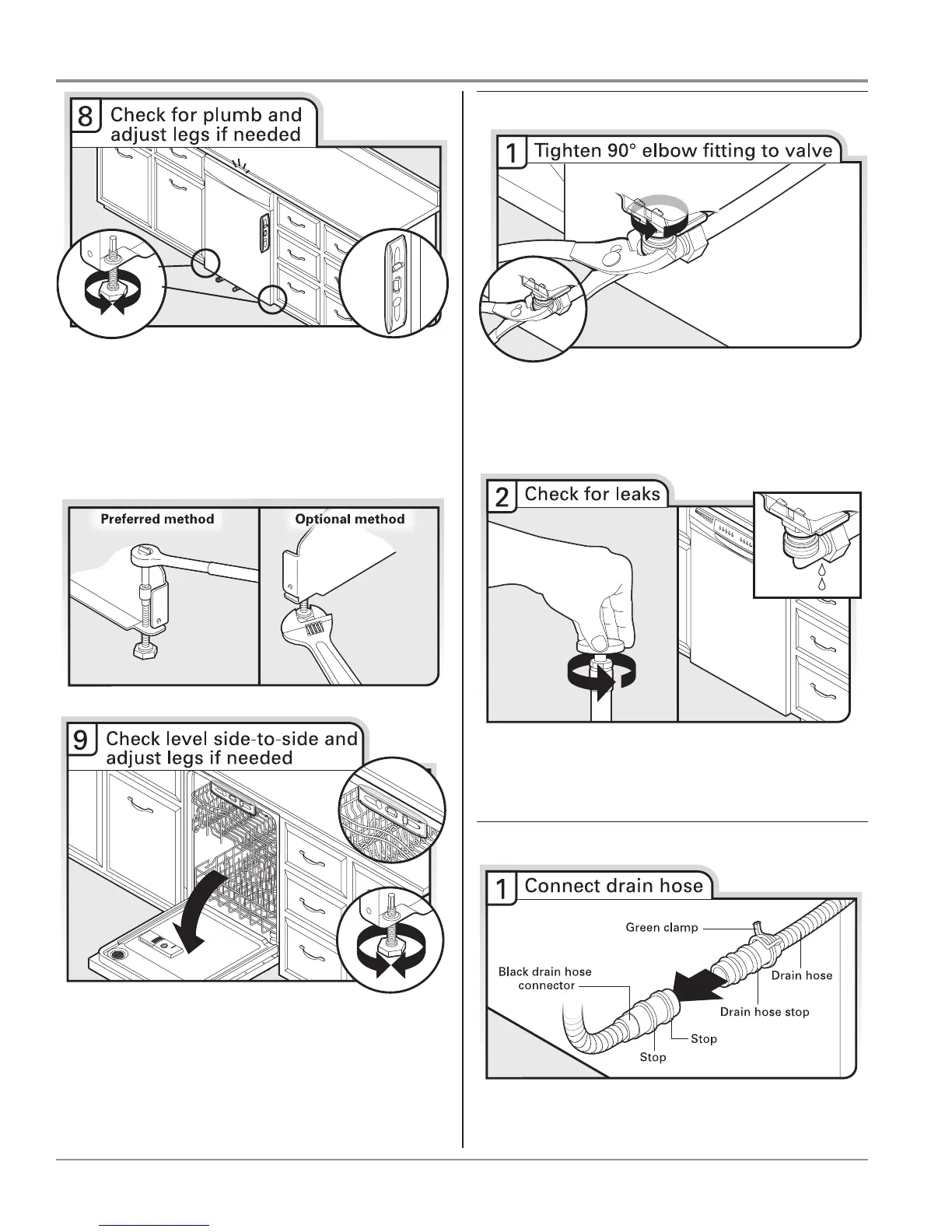 8 Check for plumb and adjust legs if needed

Preferred method

Optional method

9 Check level side-to-side and adjust legs if needed

1 Tighten 90° elbow fitting to valve

2 Check for leaks

1 Connect drain hose

Green clamp

Black drain hose connector

Drain hose

Drain hose stop

Stop

Stop