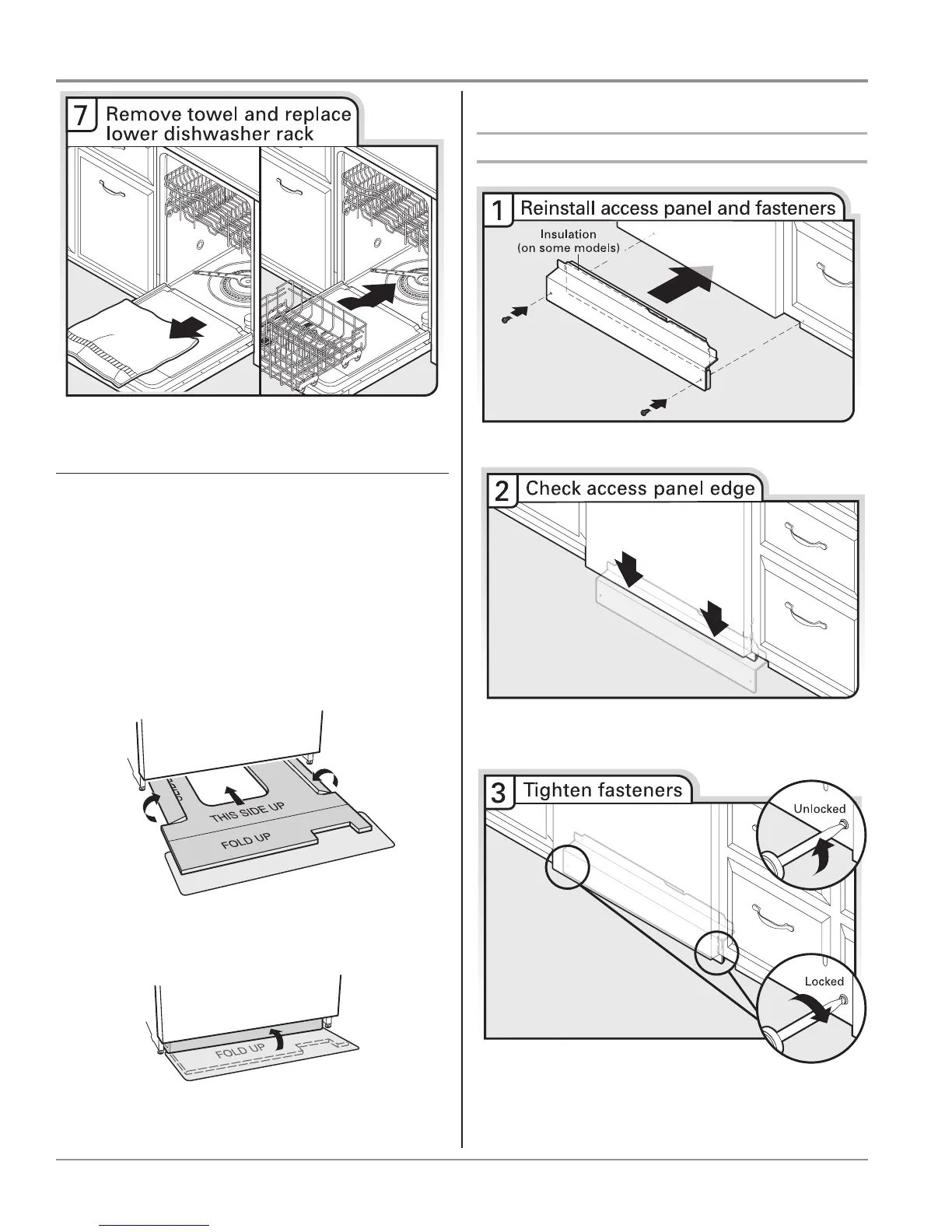 7 Remove towel and replace lower dishwasher rack

THIS SIDE UP

FOLD UP

FOLD UP

1 Reinstall access panel and fasteners

Insulation (on some models)

2 Check access panel edge

3 Tighten fasteners

Unlocked

Locked