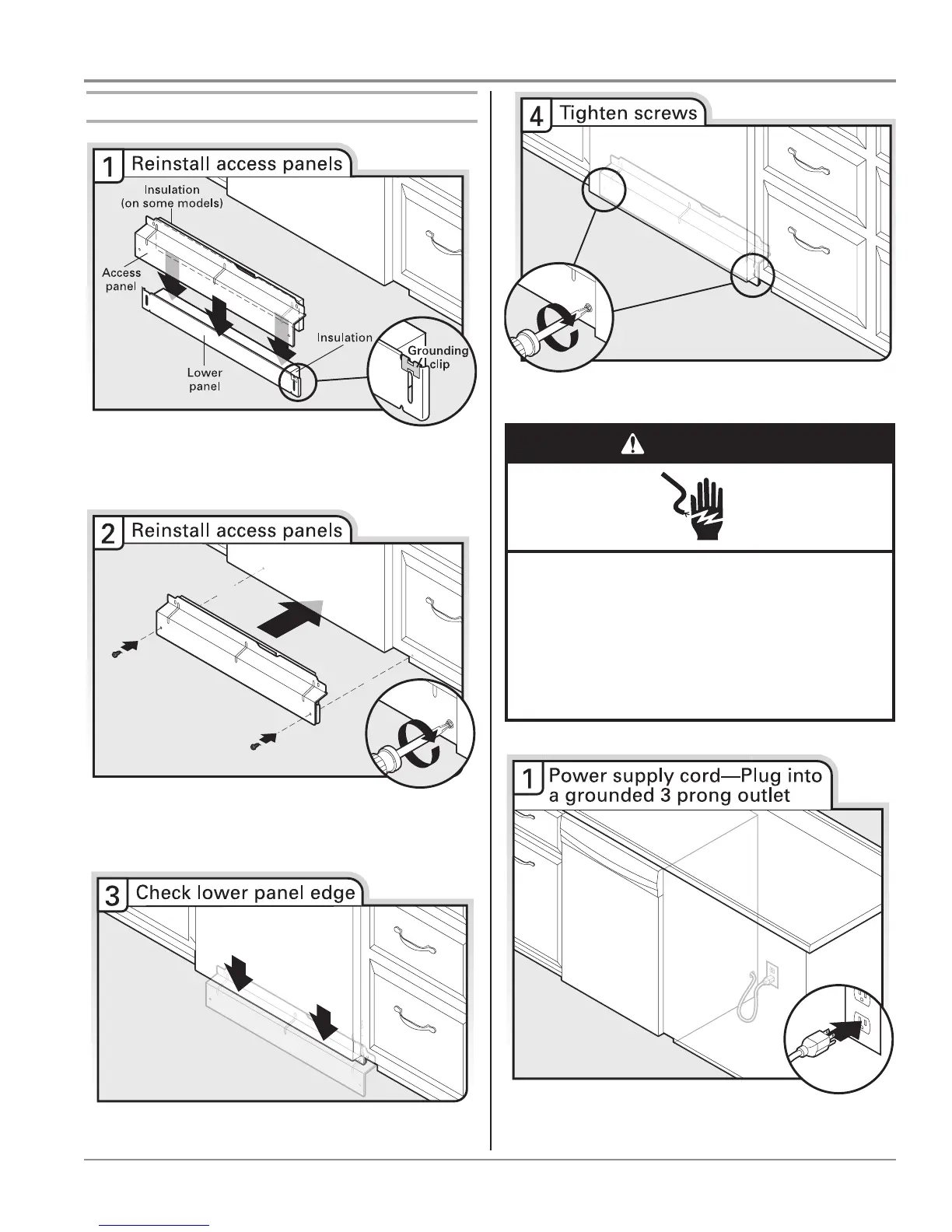 1 Reinstall access panels

Insulation (on some models)

Access panel

Lower panel

Insulation

Grounding clip

2 Reinstall access panels

3 Check lower panel edge

4 Tighten screws

1 Power supply cord—Plug into a grounded 3 prong outlet