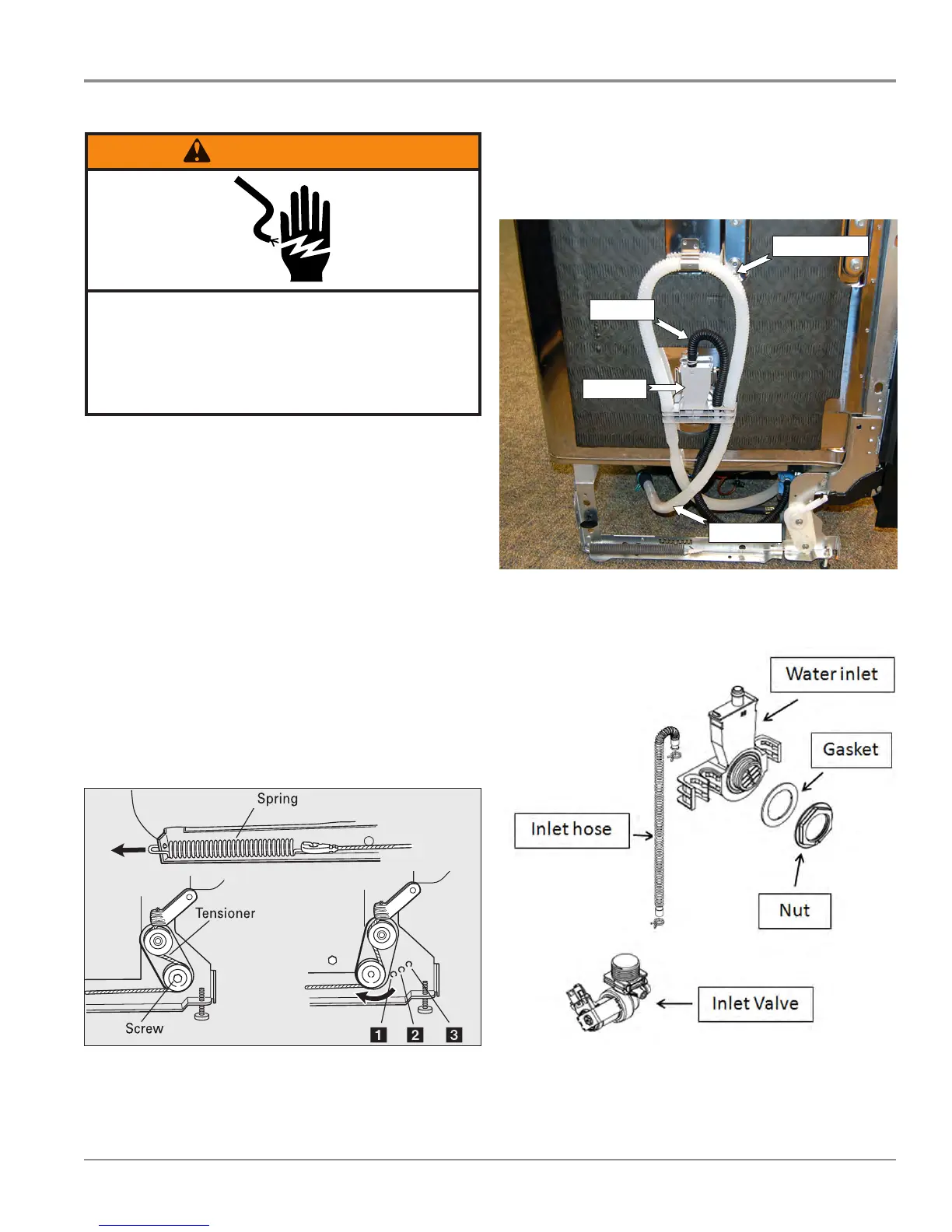 Spring

Tensioner

Screw

1 2 3

Water inlet

Gasket

Inlet hose

Nut

Inlet Valve