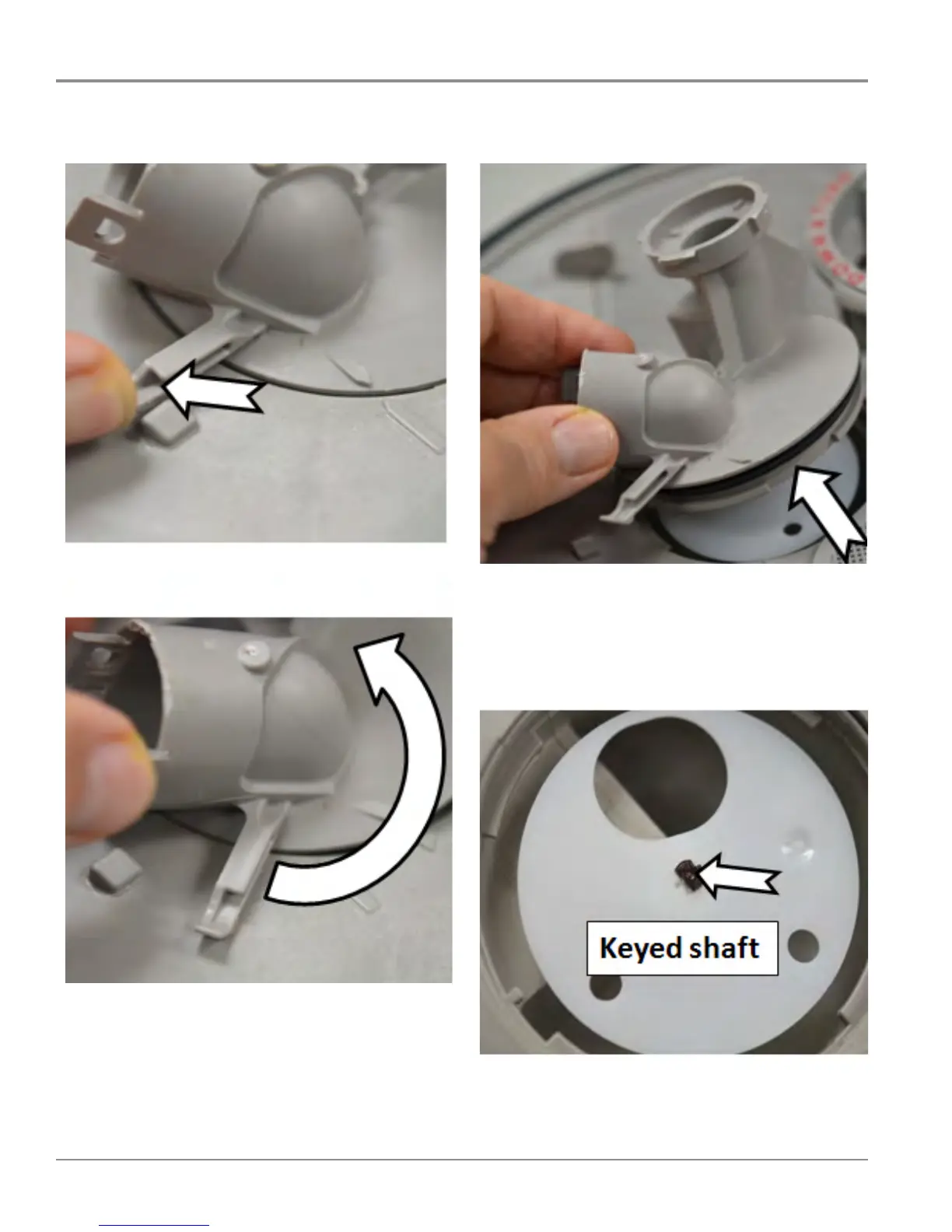 Keyed shaft