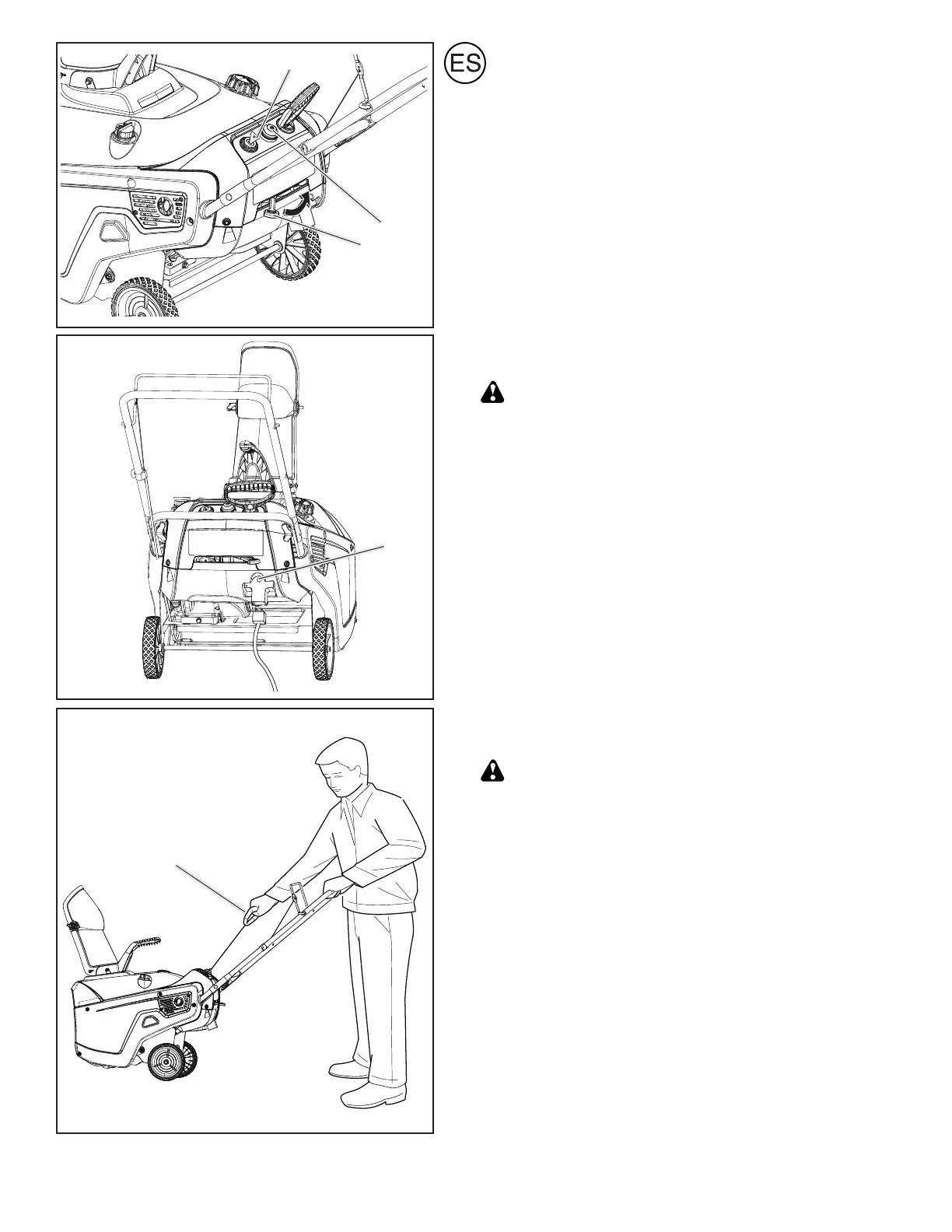 ES