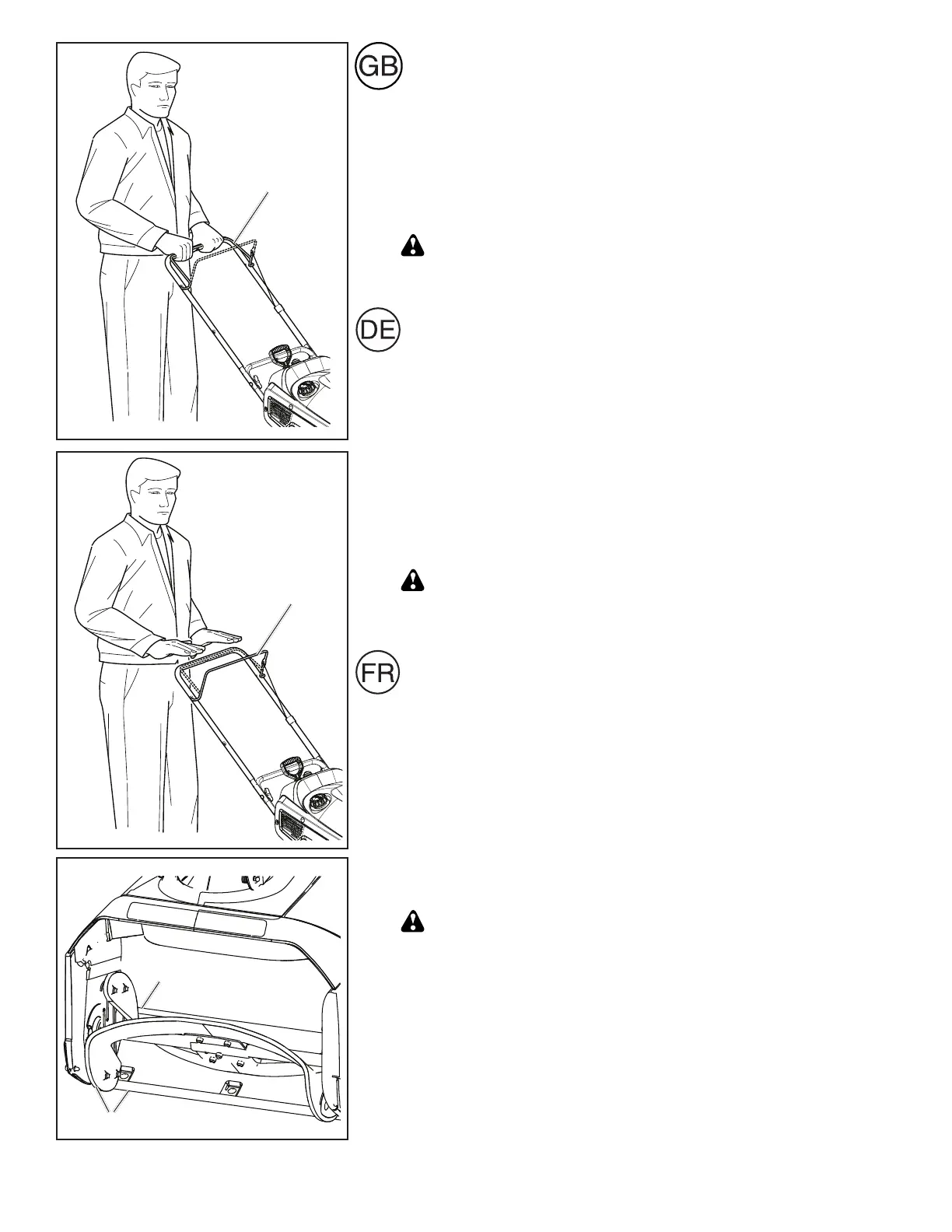 GB

DE

FR