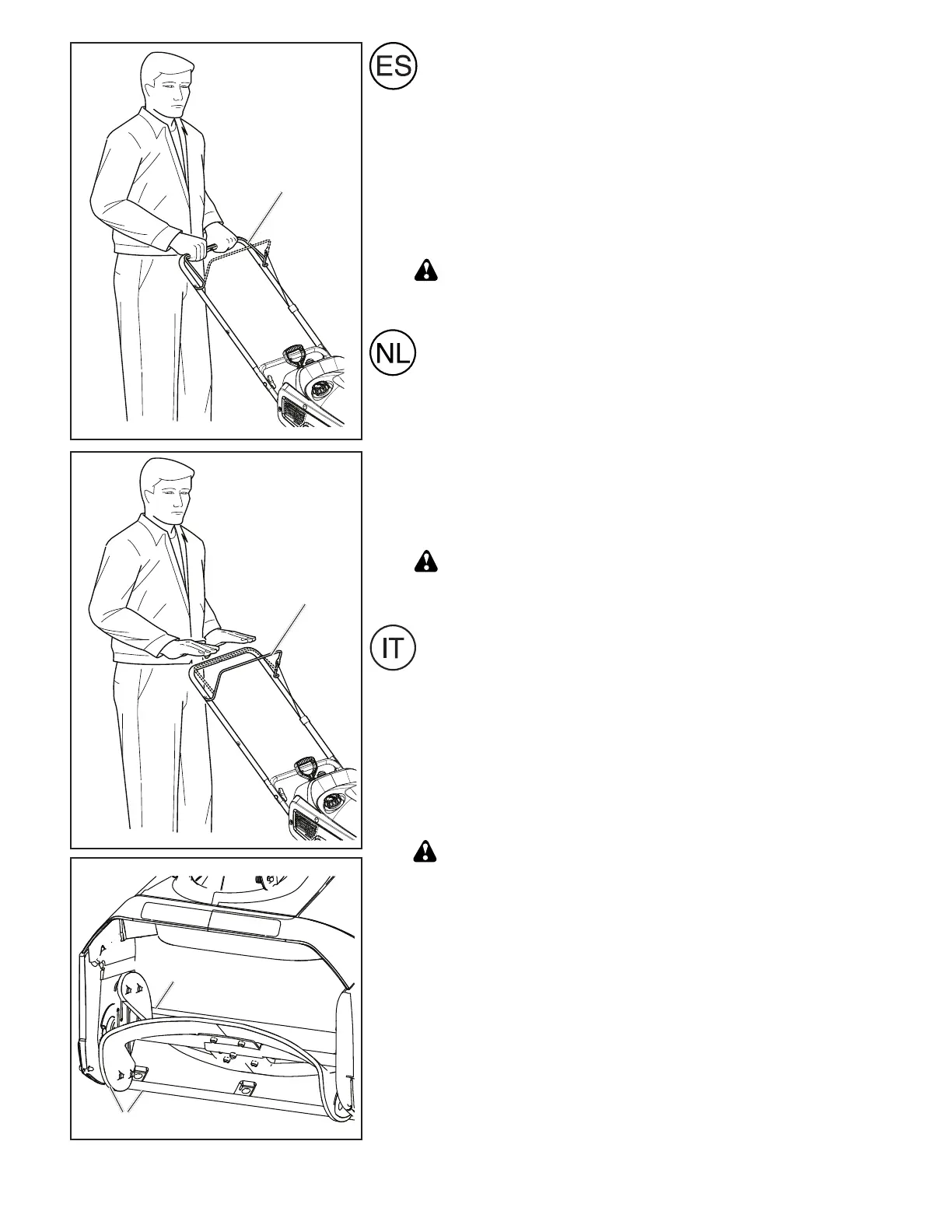 ES

NL

IT