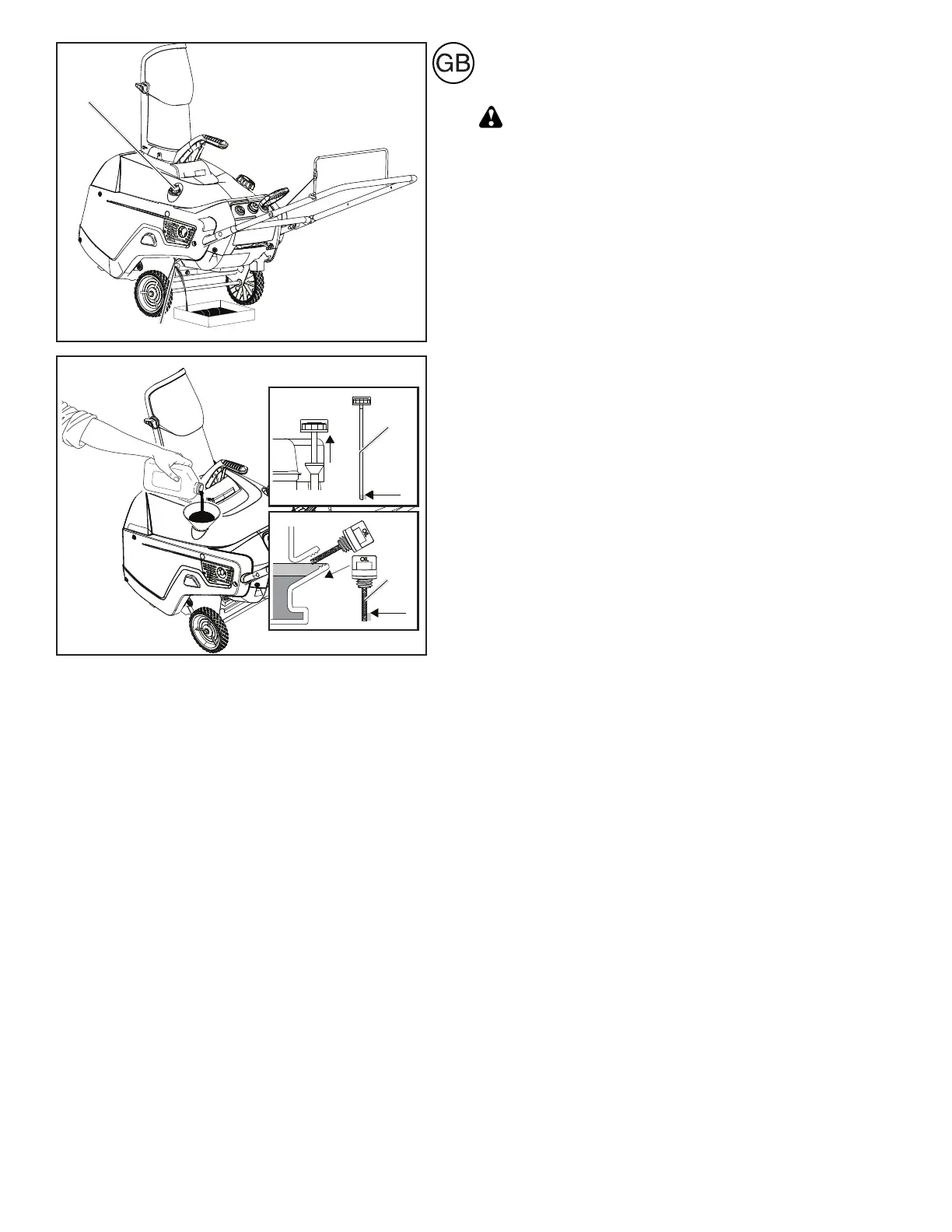 GB

OIL