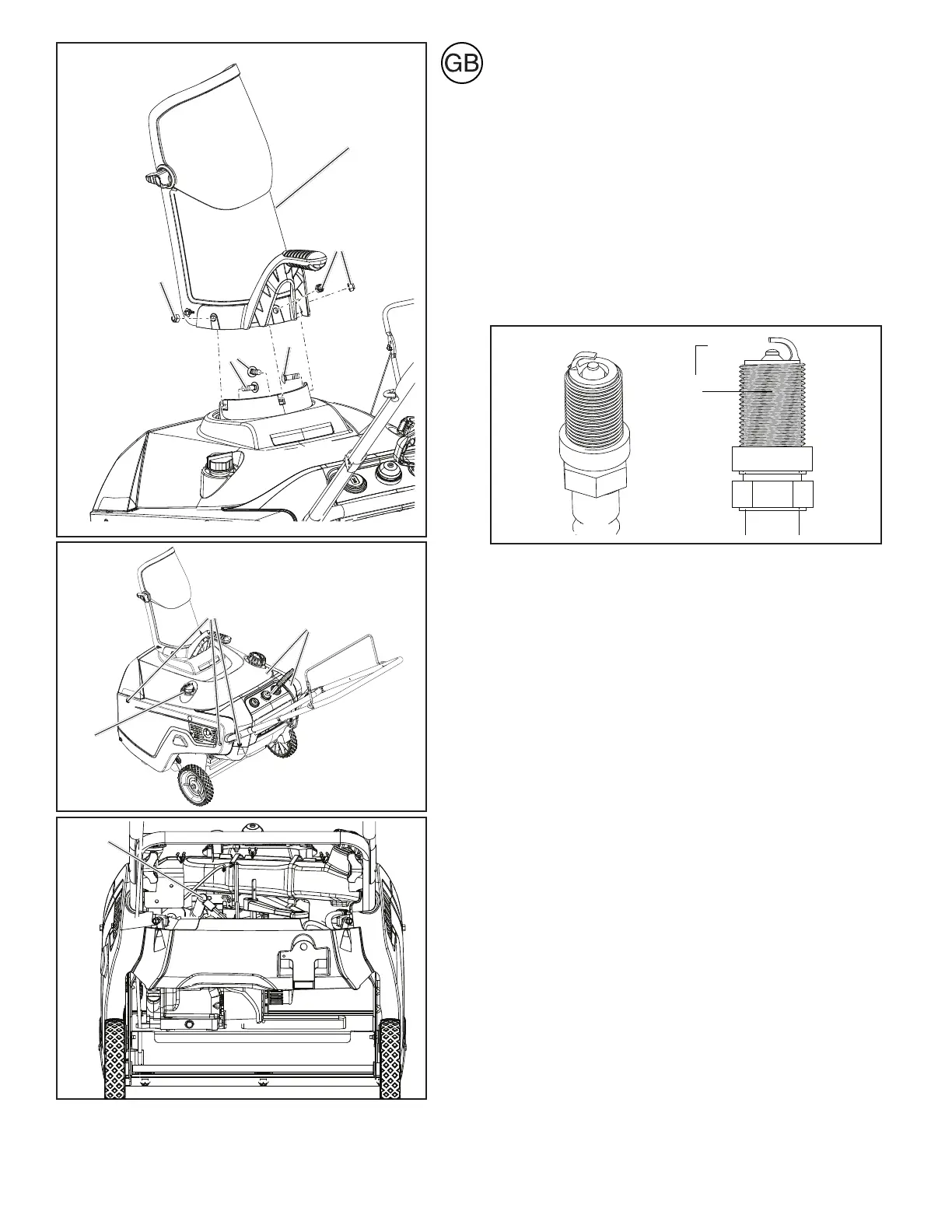 GB