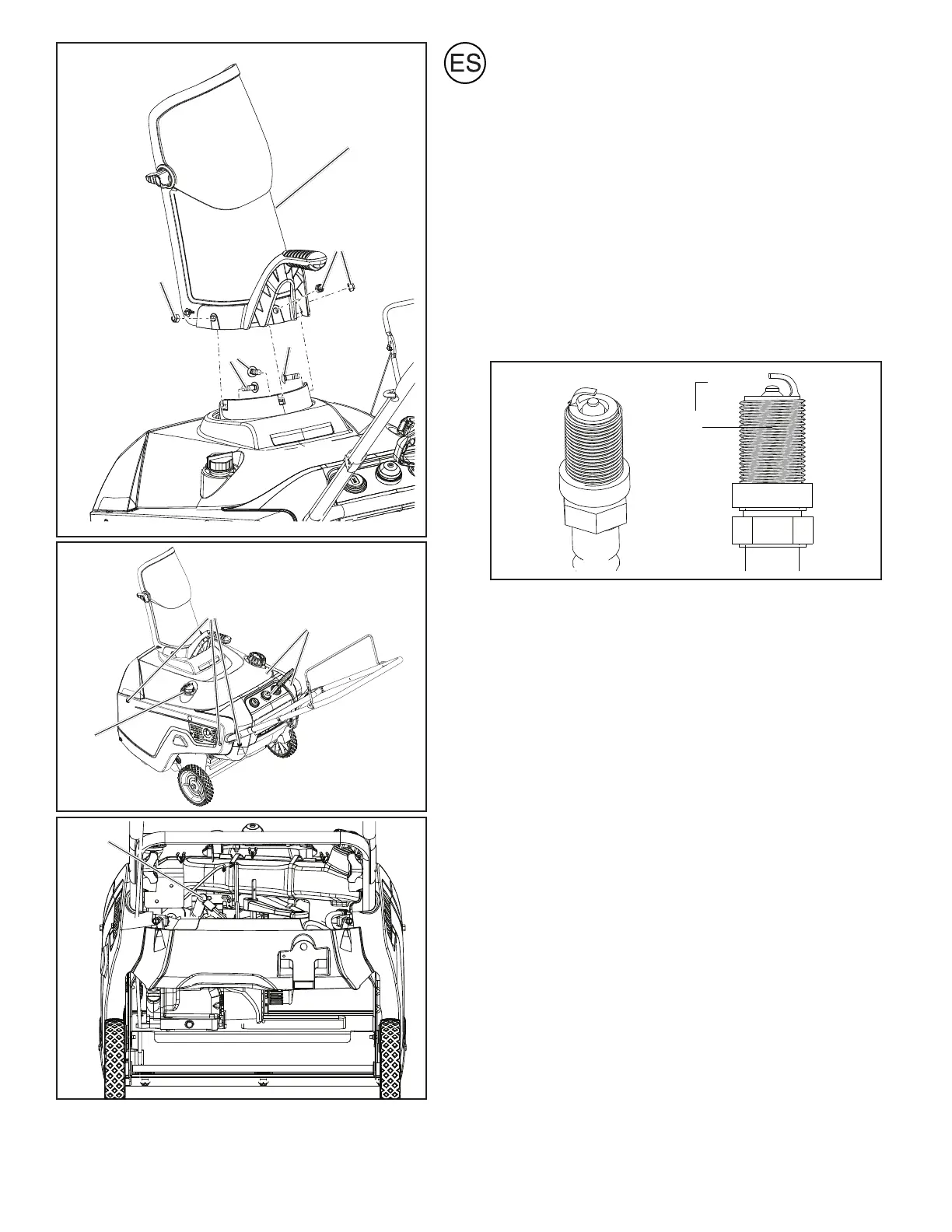 ES