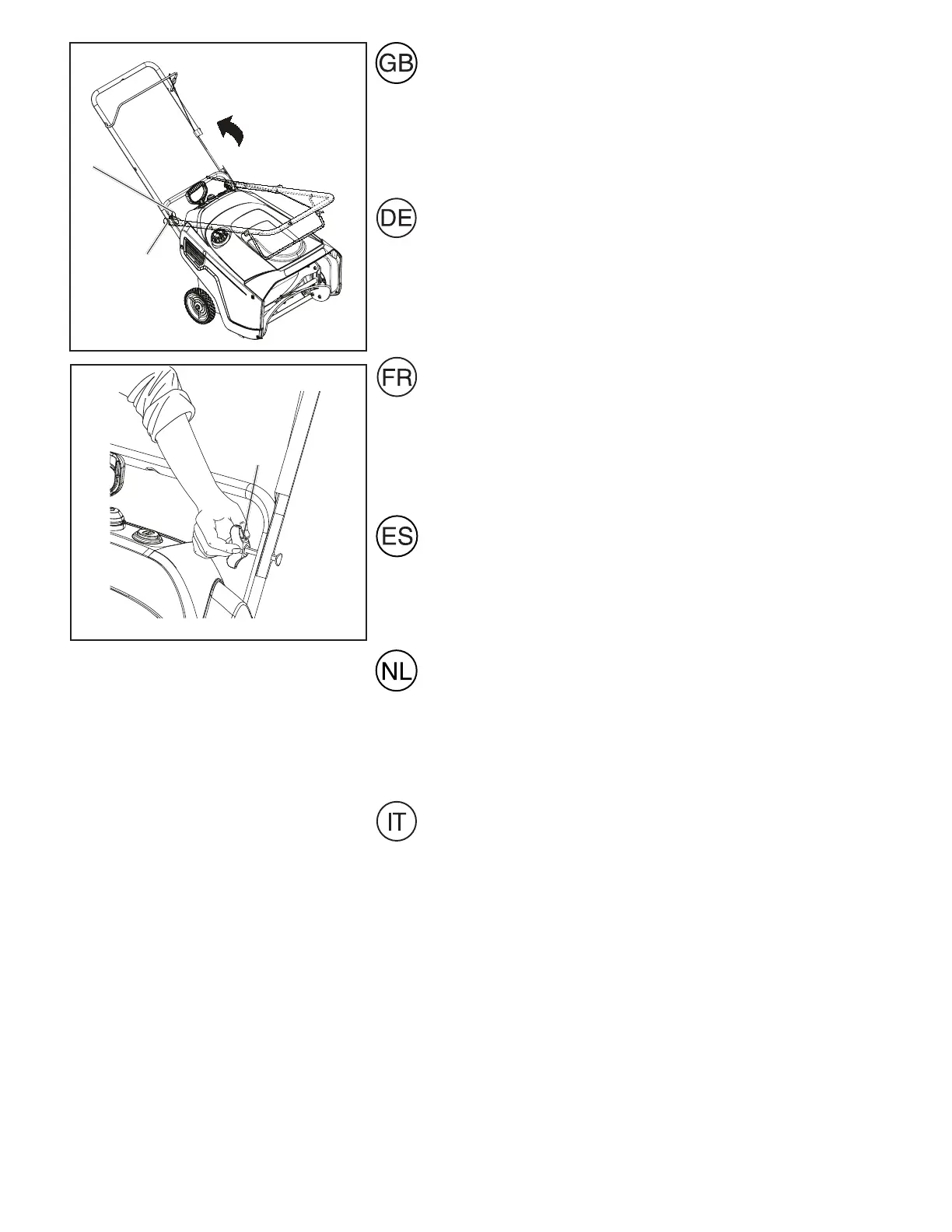 GB

DE

FR

ES

NL

IT