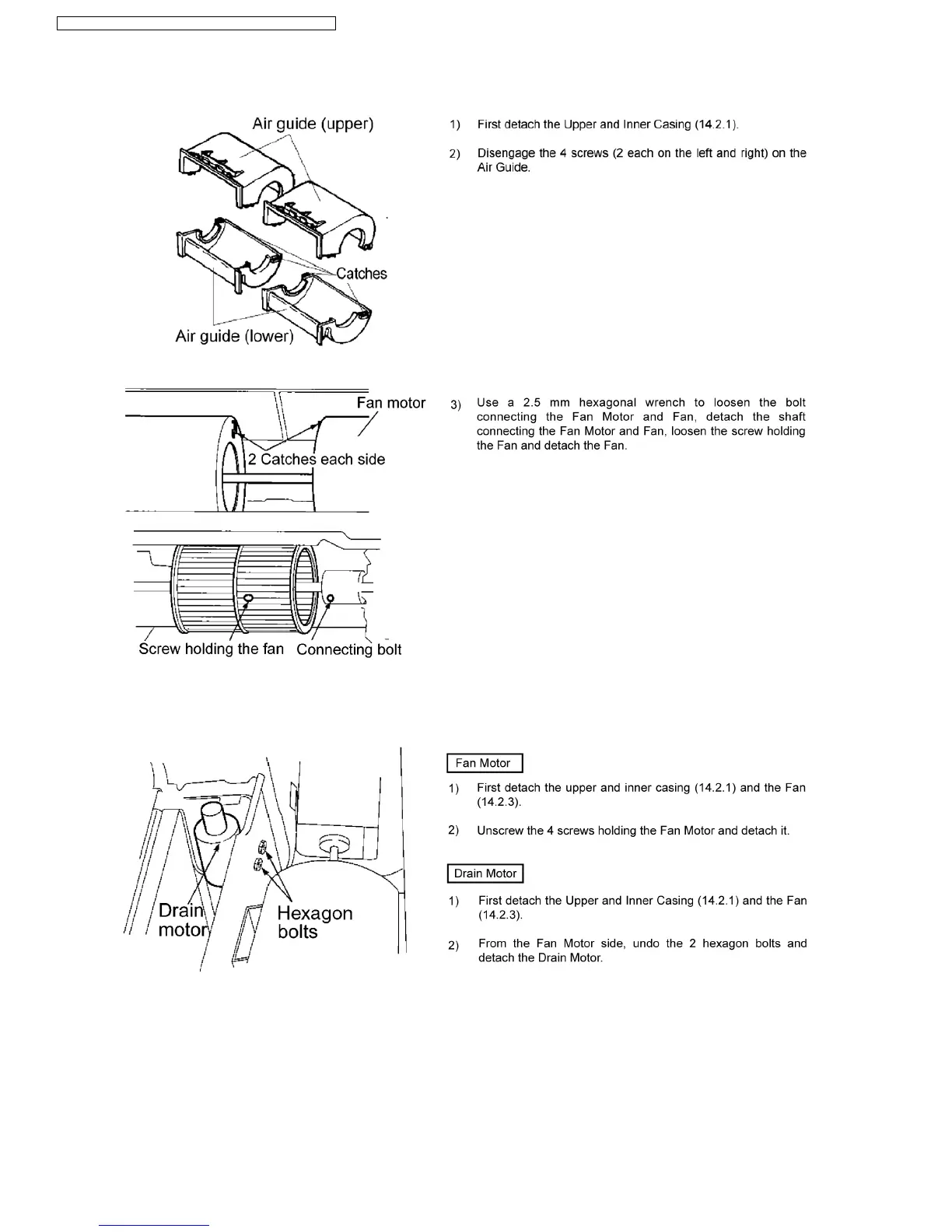 Air guide (upper)

Catches

Air guide (lower)

1) First detach the Upper and Inner Casing (14.2.1).

2) Disengage the 4 screws (2 each on the left and right) on the Air Guide.

Fan motor

2 Catches each side

Screw holding the fan

Connecting bolt

3) Use a 2.5 mm hexagonal wrench to loosen the bolt connecting the Fan Motor and Fan, detach the shaft connecting the Fan Motor and Fan, loosen the screw holding the Fan and detach the Fan.

Drain motor

Hexagon bolts

Fan Motor

1) First detach the upper and inner casing (14.2.1) and the Fan (14.2.3).

2) Unscrew the 4 screws holding the Fan Motor and detach it.

Drain Motor

1) First detach the Upper and Inner Casing (14.2.1) and the Fan (14.2.3).

2) From the Fan Motor side, undo the 2 hexagon bolts and detach the Drain Motor.