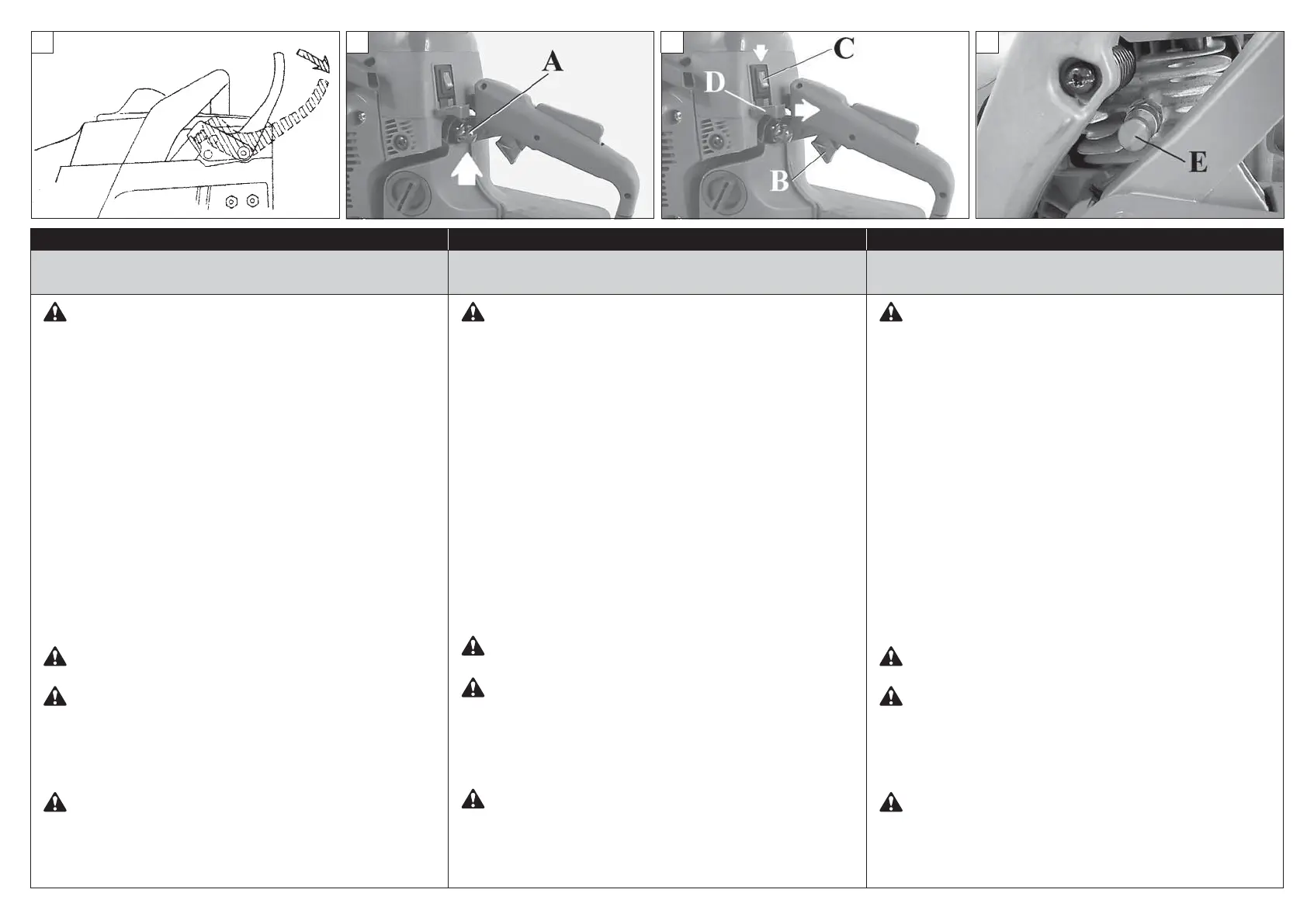 A

C

D

B

E