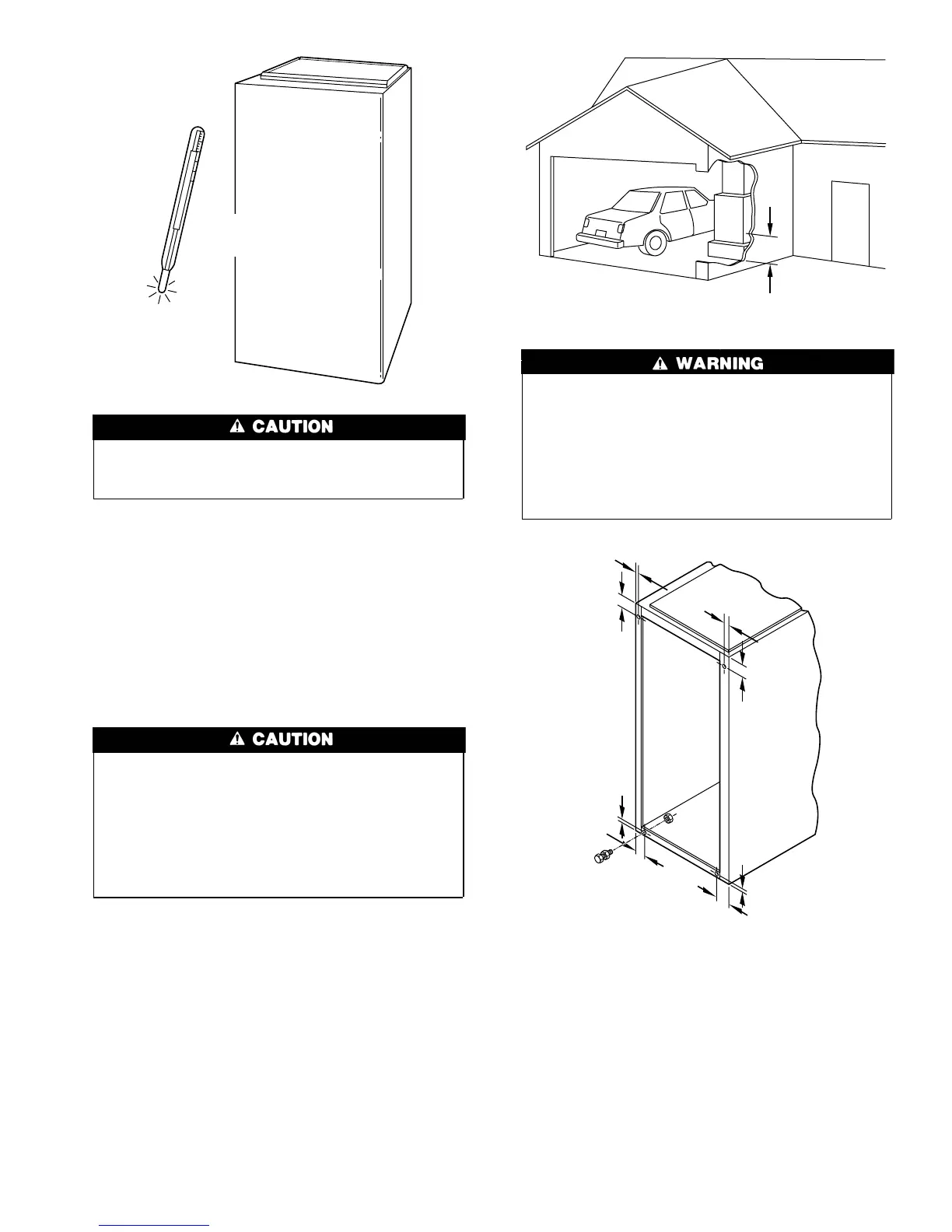 ⚠ CAUTION

⚠ WARNING

⚠ CAUTION